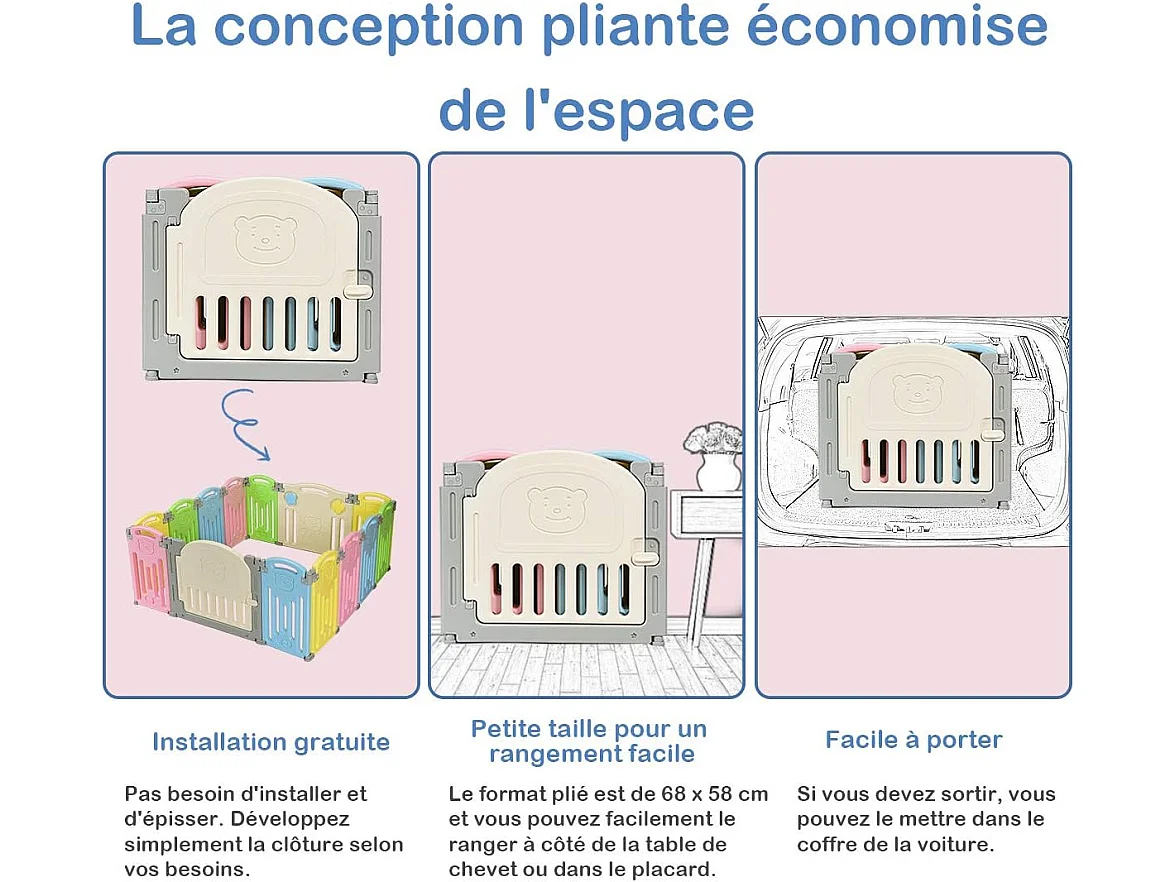 La conception pliante économise de l'espace

Installation gratuite

Pas besoin d'installer et d'épisser. Développez simplement la clôture selon vos besoins.

Petite taille pour un rangement facile

Le format plié est de 68 x 58 cm et vous pouvez facilement le ranger à côté de la table de chevet ou dans le placard.

Facile à porter

Si vous devez sortir, vous pouvez le mettre dans le coffre de la voiture.