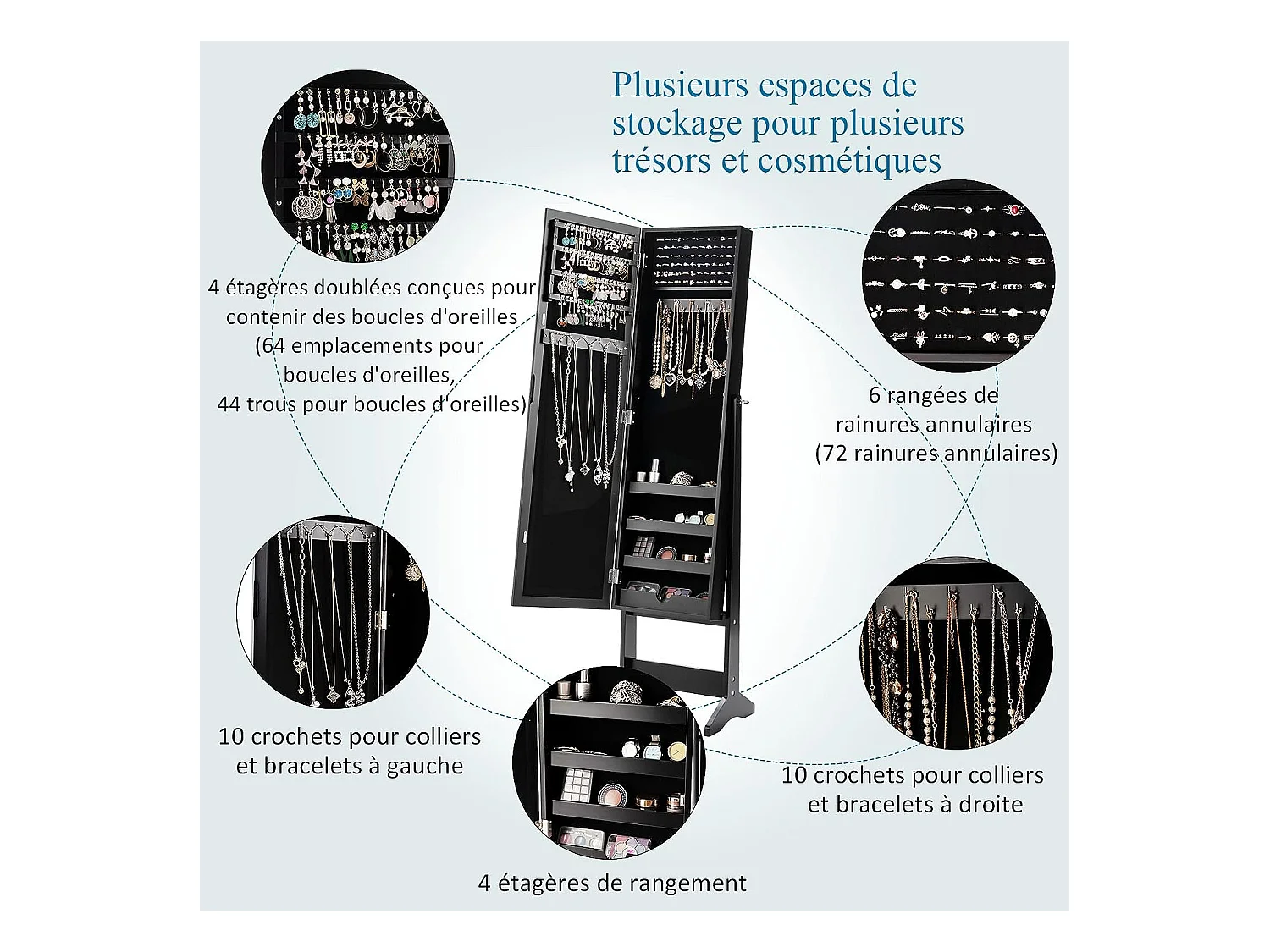 Plusieurs espaces de stockage pour plusieurs trésors et cosmétiques

4 étagères doublées conçues pour contenir des boucles d'oreilles (64 emplacements pour boucles d'oreilles, 44 trous pour boucles d'oreilles)

6 rangées de rainures annulaires (72 rainures annulaires)

10 crochets pour colliers et bracelets à gauche

10 crochets pour colliers et bracelets à droite

4 étagères de rangement