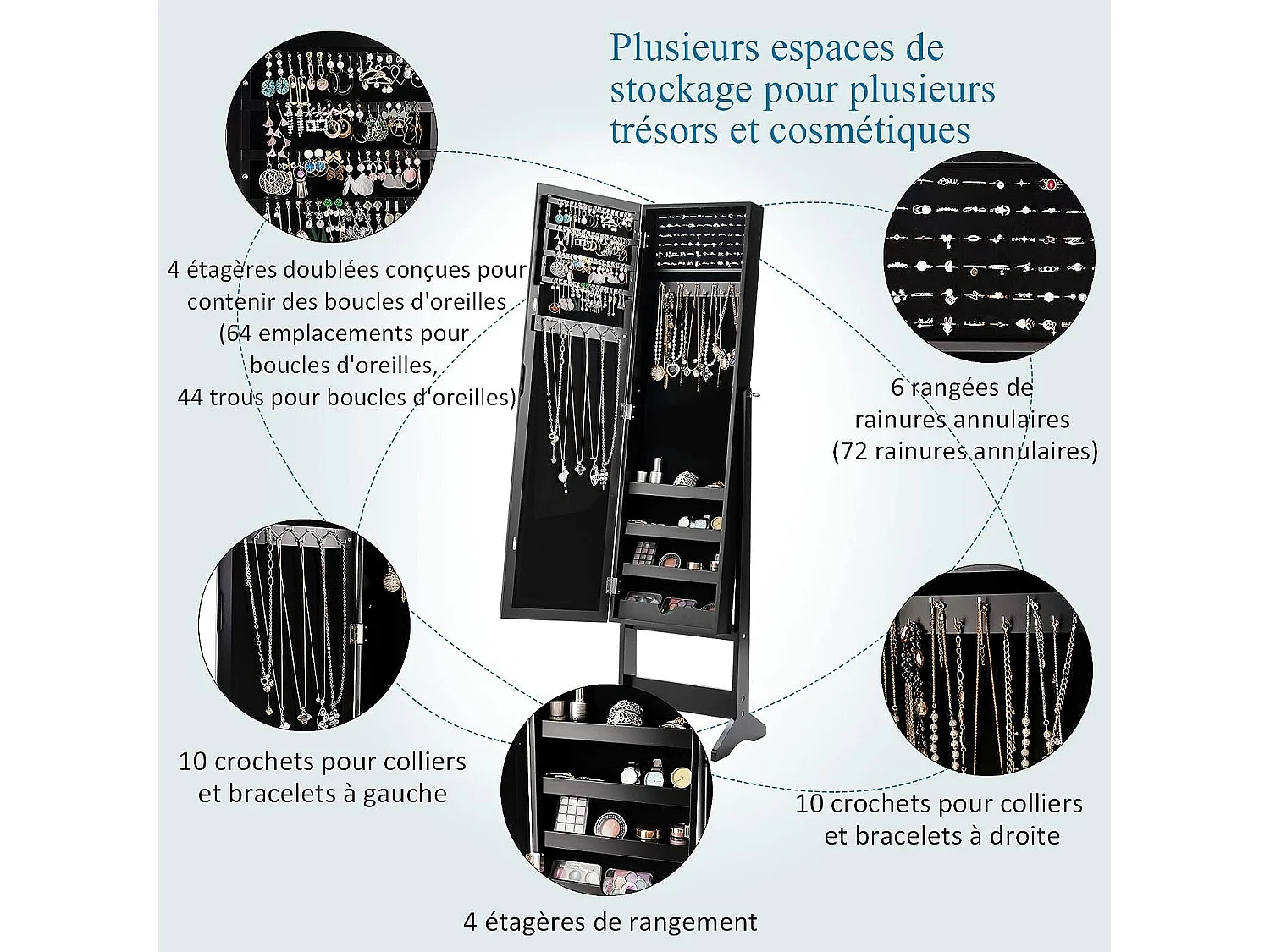 Plusieurs espaces de stockage pour plusieurs trésors et cosmétiques

4 étagères doublées conçues pour contenir des boucles d'oreilles (64 emplacements pour boucles d'oreilles, 44 trous pour boucles d'oreilles)

6 rangées de rainures annulaires (72 rainures annulaires)

10 crochets pour colliers et bracelets à gauche

10 crochets pour colliers et bracelets à droite

4 étagères de rangement