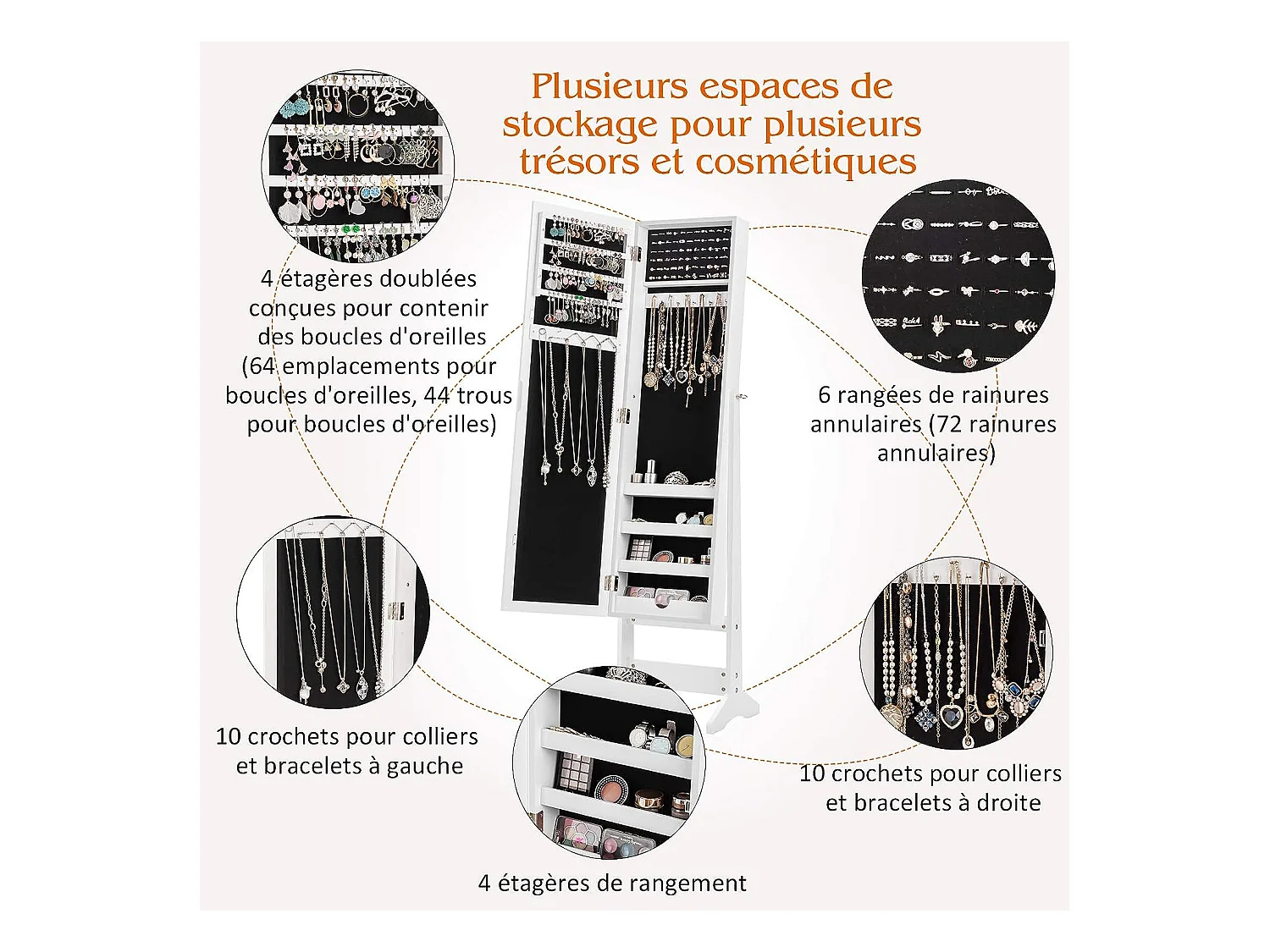 Plusieurs espaces de stockage pour plusieurs trésors et cosmétiques

4 étagères doublées conçues pour contenir des boucles d'oreilles (64 emplacements pour boucles d'oreilles, 44 trous pour boucles d'oreilles)

6 rangées de rainures annulaires (72 rainures annulaires)

10 crochets pour colliers et bracelets à gauche

10 crochets pour colliers et bracelets à droite

4 étagères de rangement