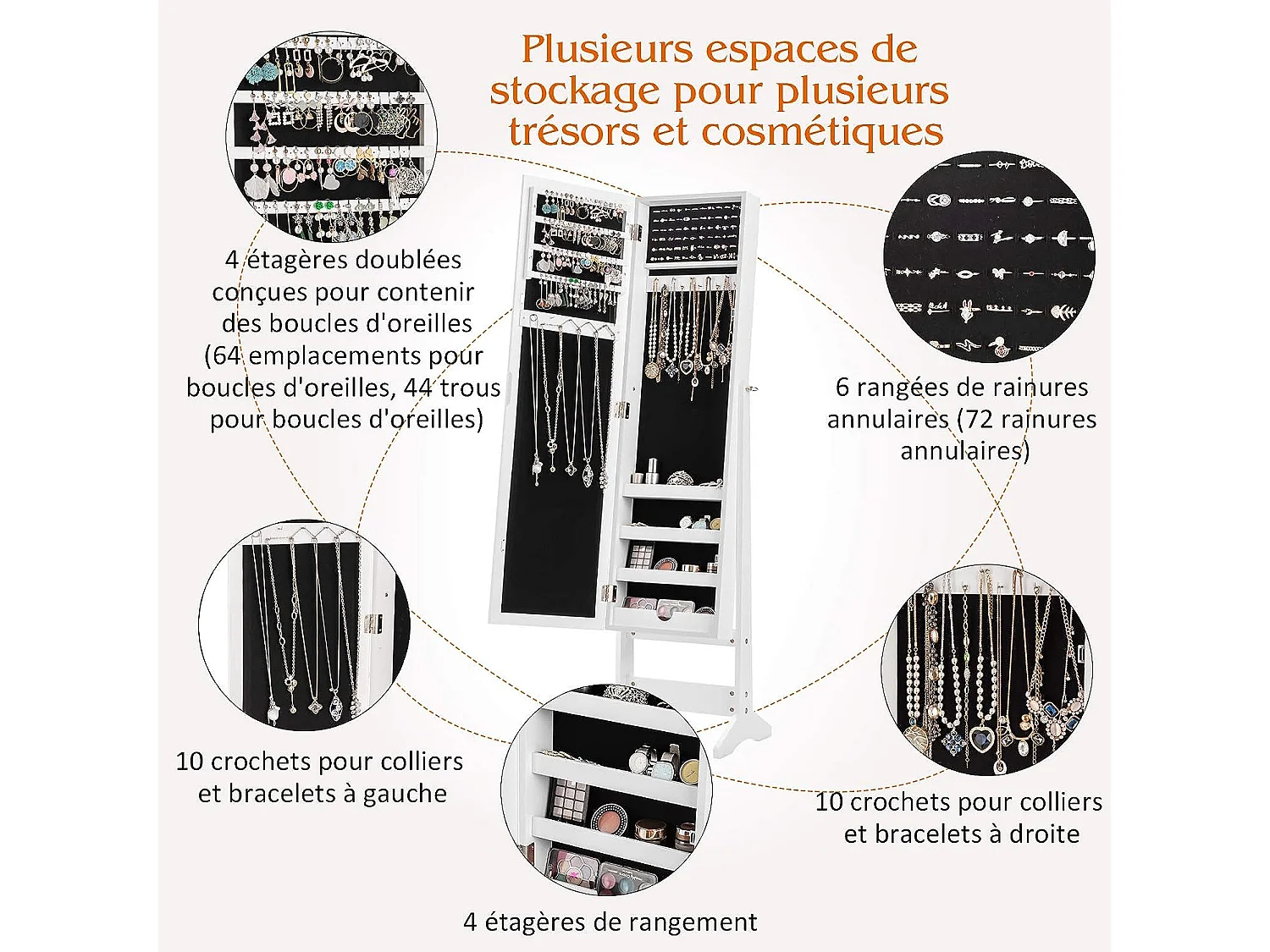 Plusieurs espaces de stockage pour plusieurs trésors et cosmétiques

4 étagères doublées conçues pour contenir des boucles d'oreilles (64 emplacements pour boucles d'oreilles, 44 trous pour boucles d'oreilles)

6 rangées de rainures annulaires (72 rainures annulaires)

10 crochets pour colliers et bracelets à gauche

10 crochets pour colliers et bracelets à droite

4 étagères de rangement