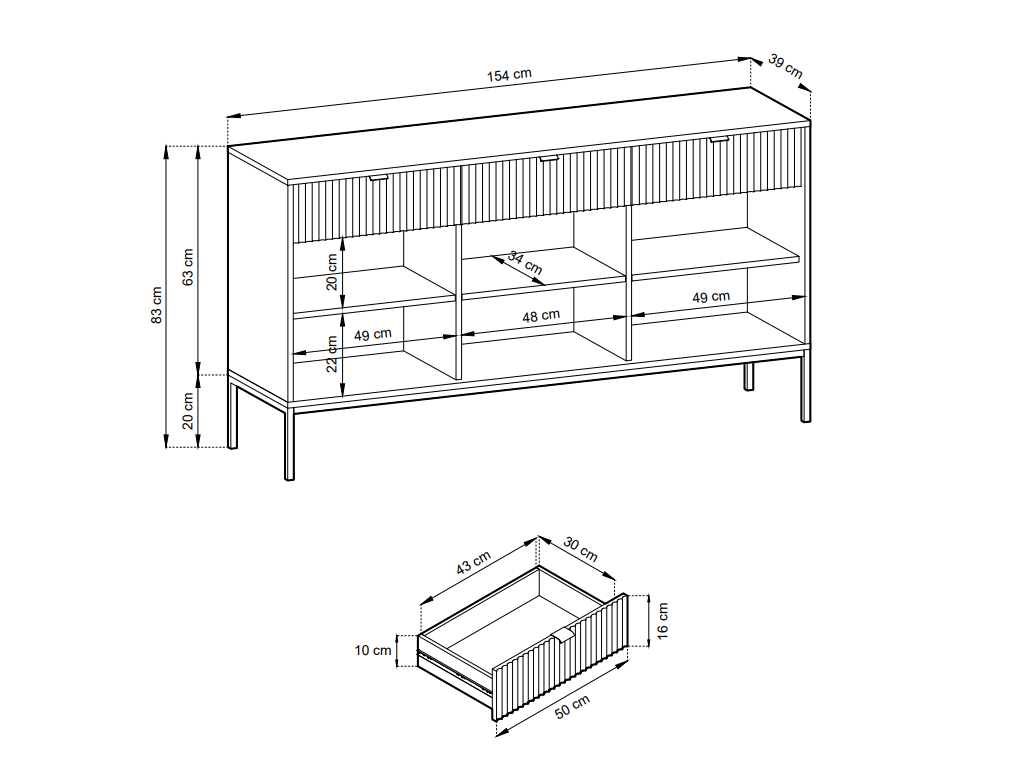 154 cm
39 cm
83 cm
63 cm
20 cm
20 cm
34 cm
49 cm
48 cm
49 cm
22 cm
43 cm
30 cm
16 cm
10 cm
50 cm