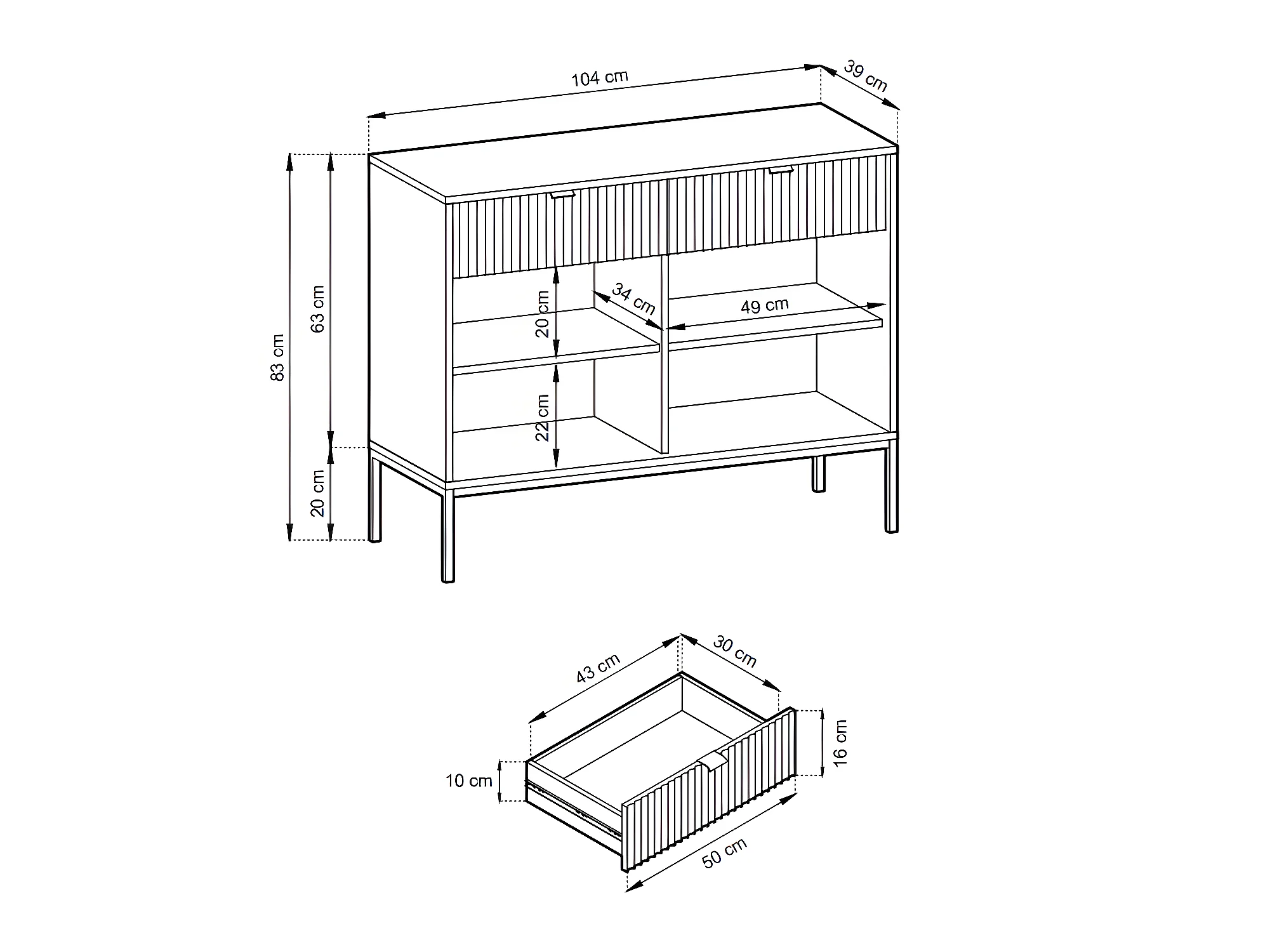 104 cm
39 cm
83 cm
63 cm
20 cm
20 cm
34 cm
49 cm
22 cm
43 cm
30 cm
10 cm
16 cm
50 cm