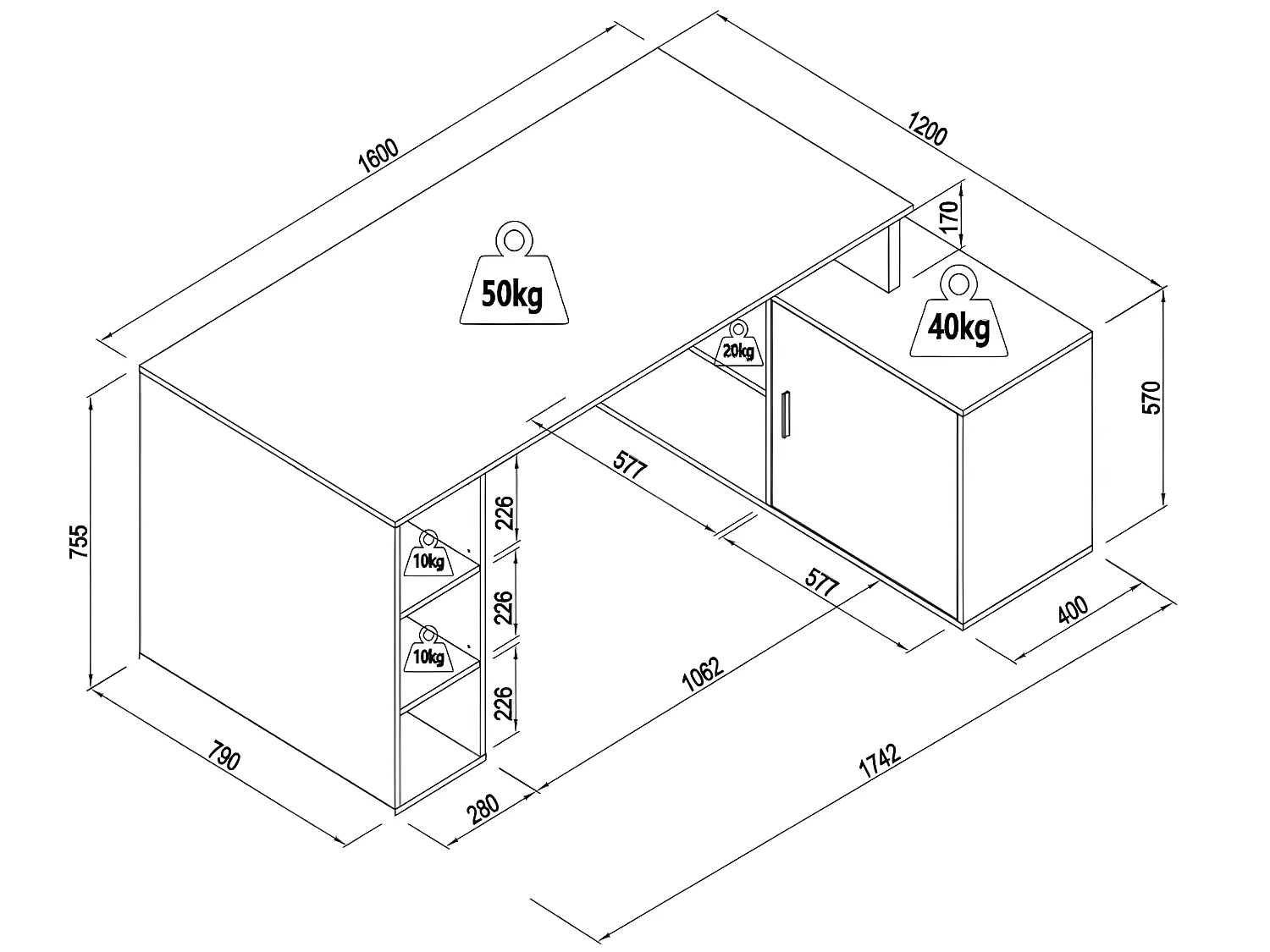 1600

1200

170

50kg

40kg

20kg

570

755

577

226

10kg

226

577

10kg

226

400

1062

790

280

1742