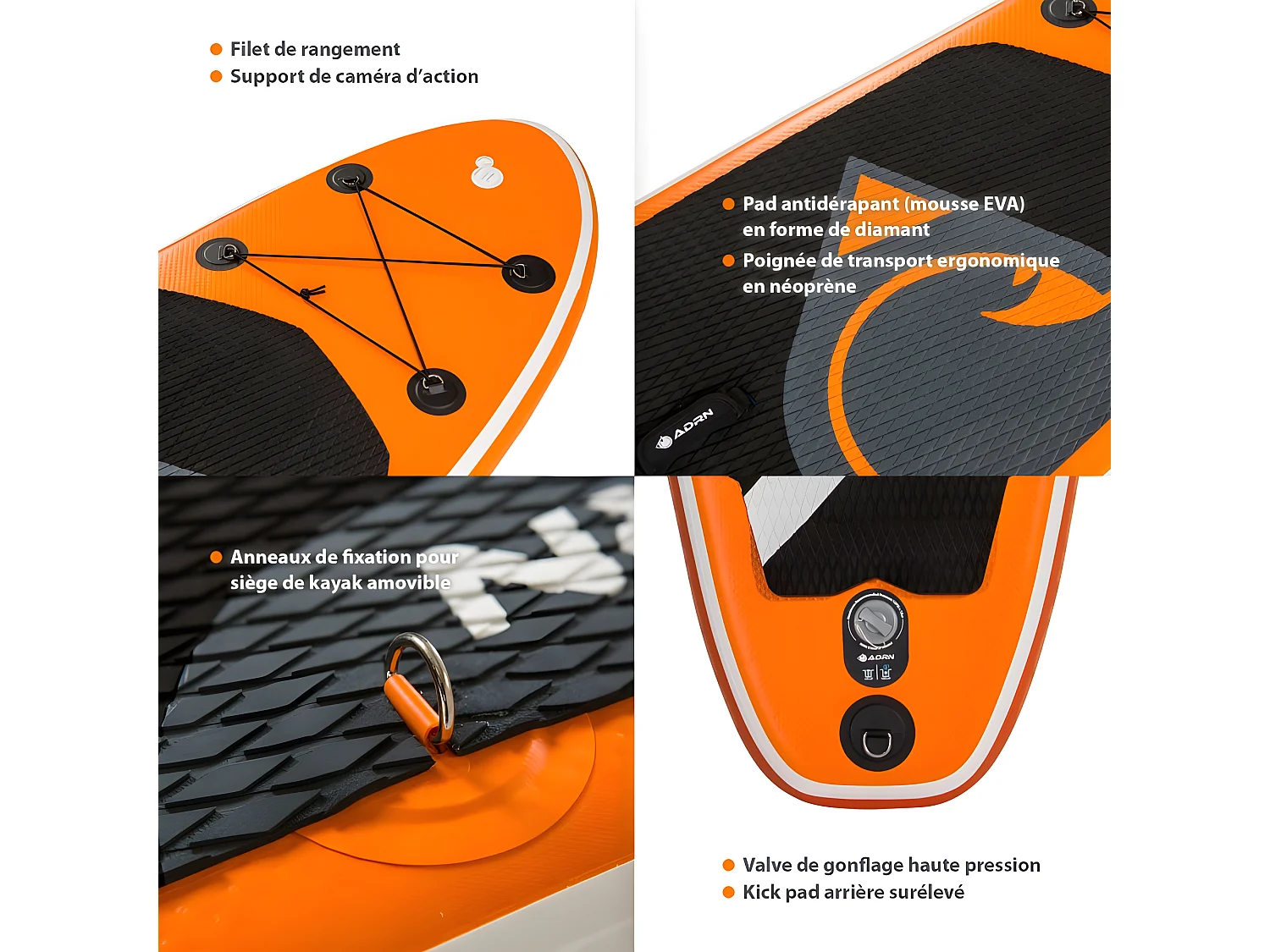 Filet de rangement
Support de caméra d'action

Pad antidérapant (mousse EVA) en forme de diamant
Poignée de transport ergonomique en néoprène

ADRN

Anneaux de fixation pour siège de kayak amovible

ADRN

Valve de gonflage haute pression
Kick pad arrière surélevé