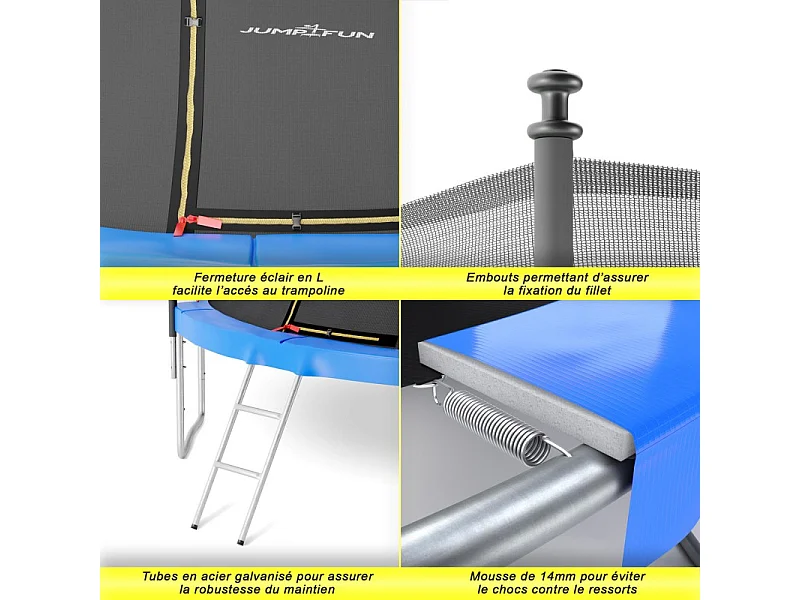 JUMP4FUN

Fermeture éclair en L facilite l'accés au trampoline

Embouts permettant d'assurer la fixation du fillet

Tubes en acier galvanisé pour assurer la robustesse du maintien

Mousse de 14mm pour éviter le chocs contre le ressorts