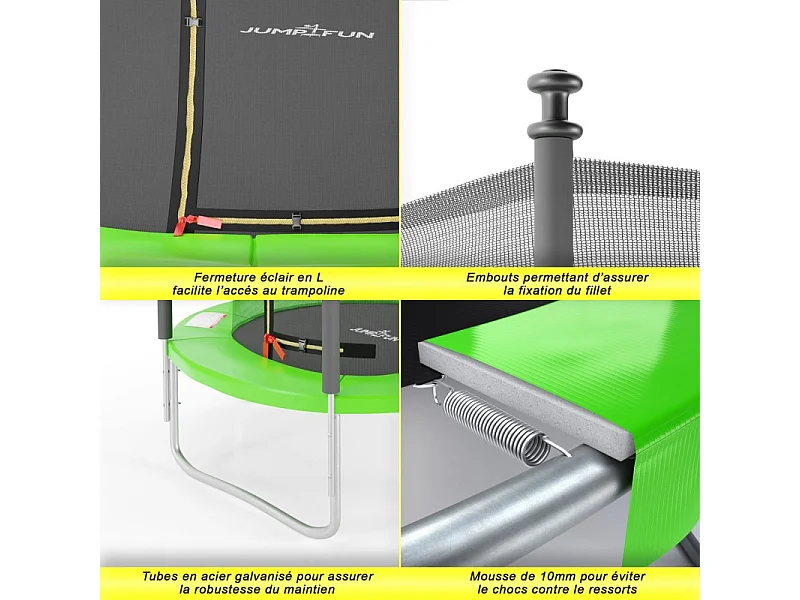 JUMP4FUN

Fermeture éclair en L facilite l'accés au trampoline

Embouts permettant d'assurer la fixation du fillet

JUMP4FUN

Tubes en acier galvanisé pour assurer la robustesse du maintien

Mousse de 10mm pour éviter le chocs contre le ressorts