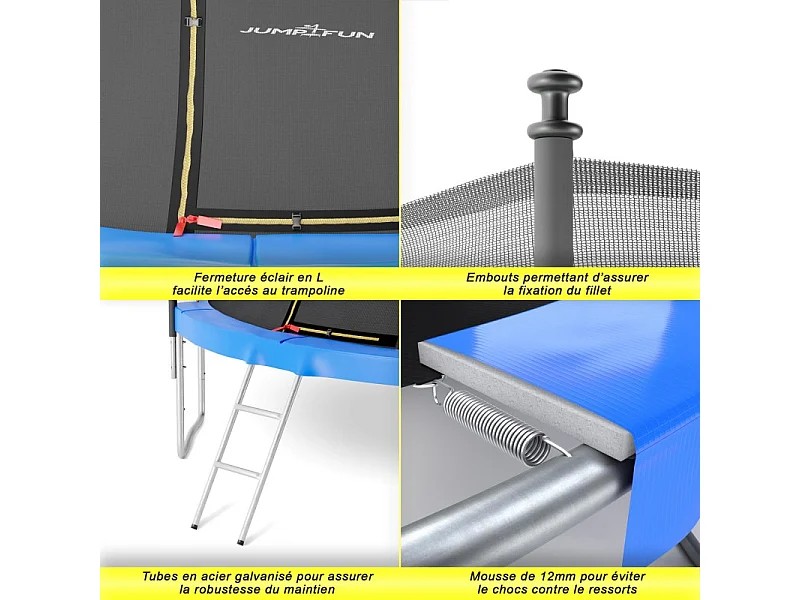 JUMP4FUN

Fermeture éclair en L facilite l'accés au trampoline

Embouts permettant d'assurer la fixation du fillet

Tubes en acier galvanisé pour assurer la robustesse du maintien

Mousse de 12mm pour éviter le chocs contre le ressorts