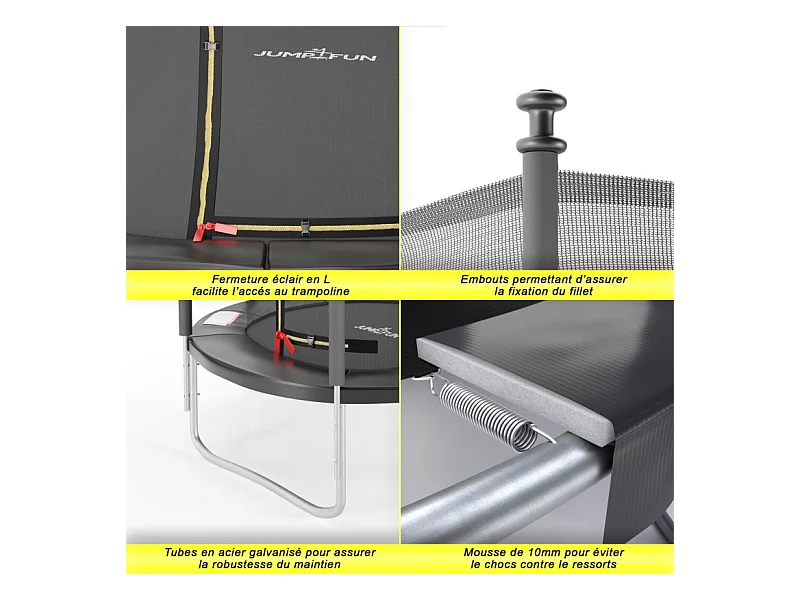 JUMP4FUN

Fermeture éclair en L facilite l'accés au trampoline

Embouts permettant d'assurer la fixation du fillet

JUMP4FUN

Tubes en acier galvanisé pour assurer la robustesse du maintien

Mousse de 10mm pour éviter le chocs contre le ressorts