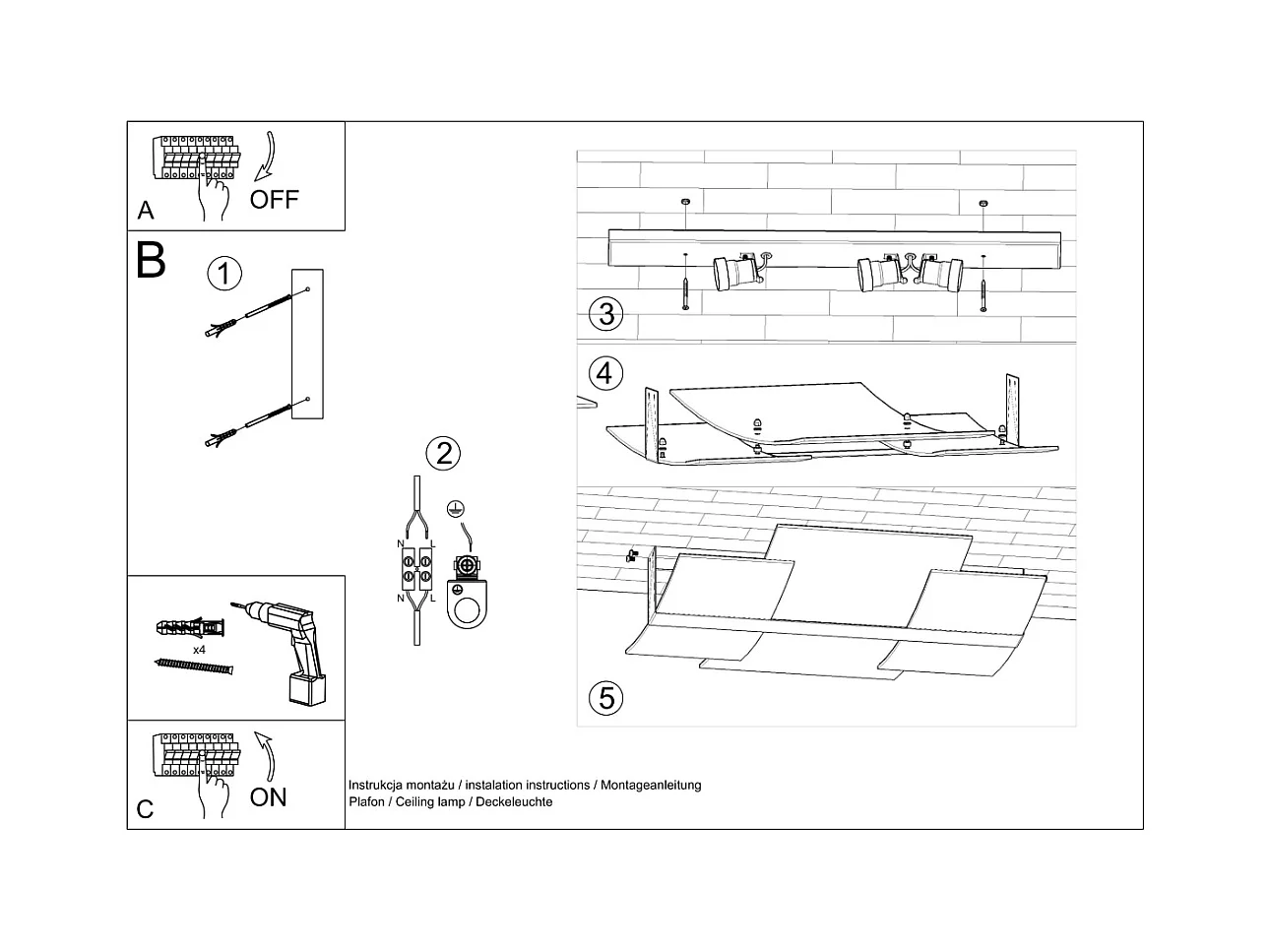 A
OFF

B
1

2
N L
N L

3

4

5

x4

C
ON

Instrukcja montażu / instalation instructions / Montageanleitung
Plafon / Ceiling lamp / Deckeleuchte