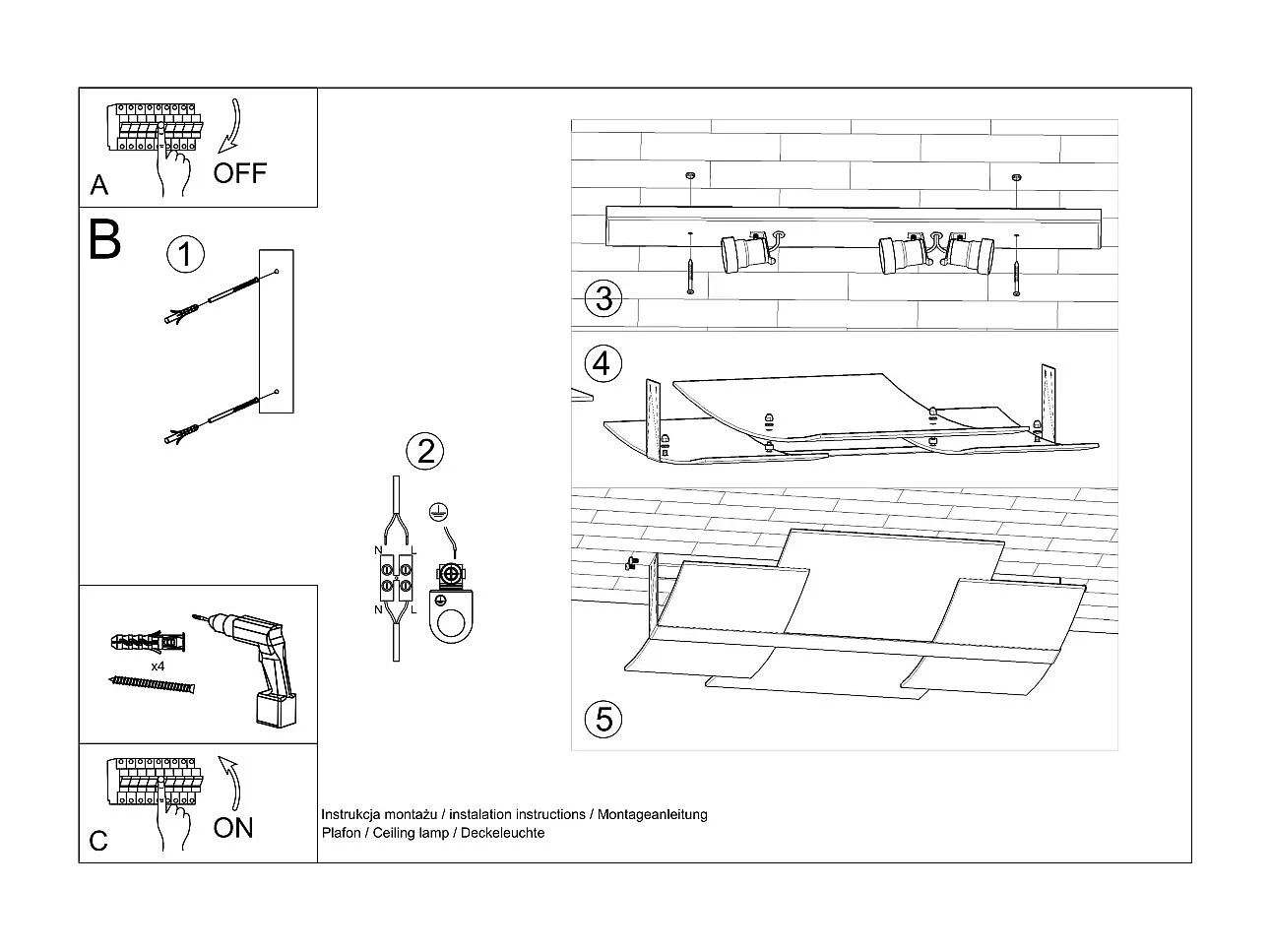 A OFF

B

1

2

N L

N L

3

4

5

x4

C ON

Instrukcja montażu / instalation instructions / Montageanleitung
Plafon / Ceiling lamp / Deckeleuchte