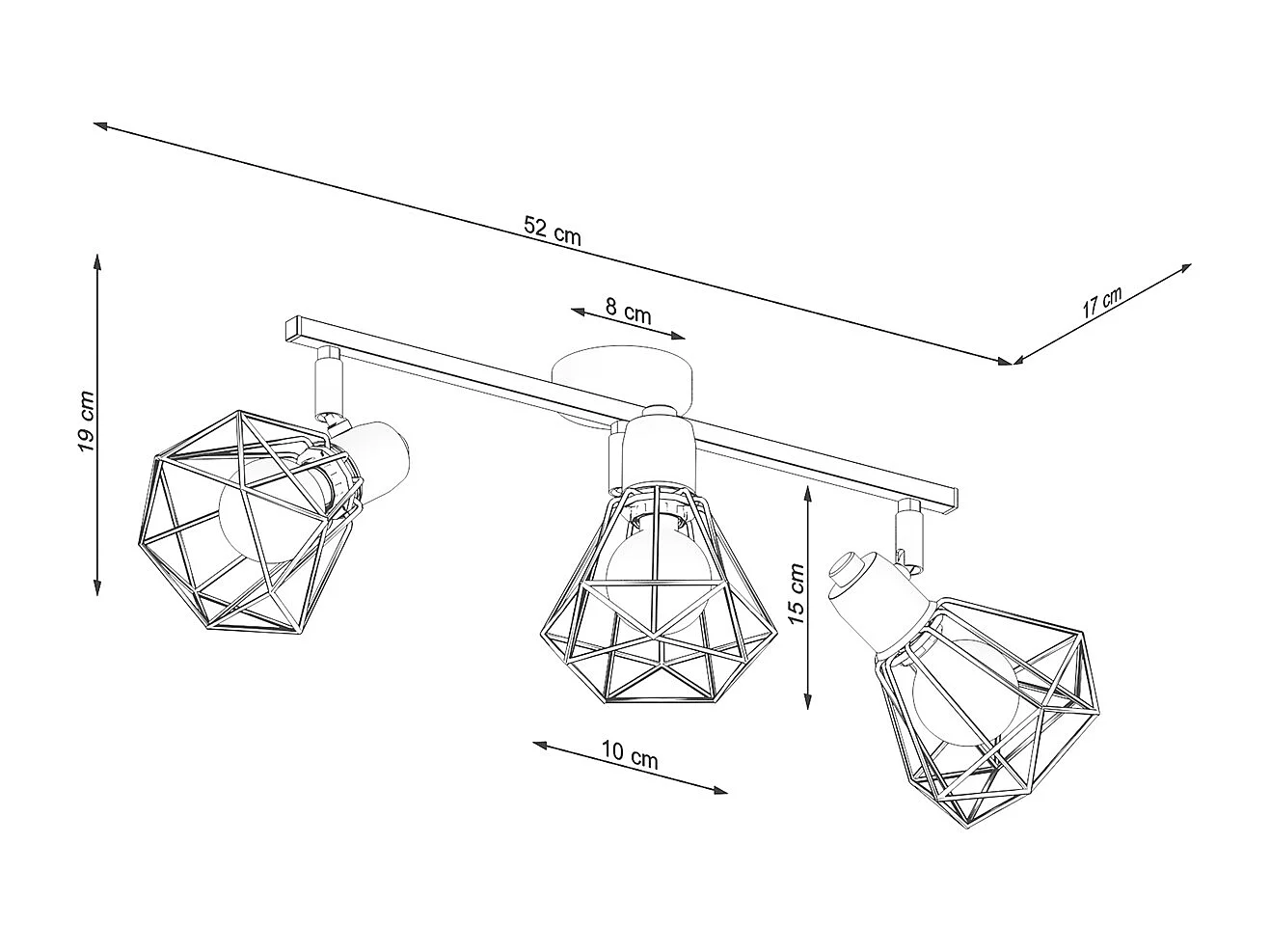 52 cm

17 cm

8 cm

19 cm

15 cm

10 cm