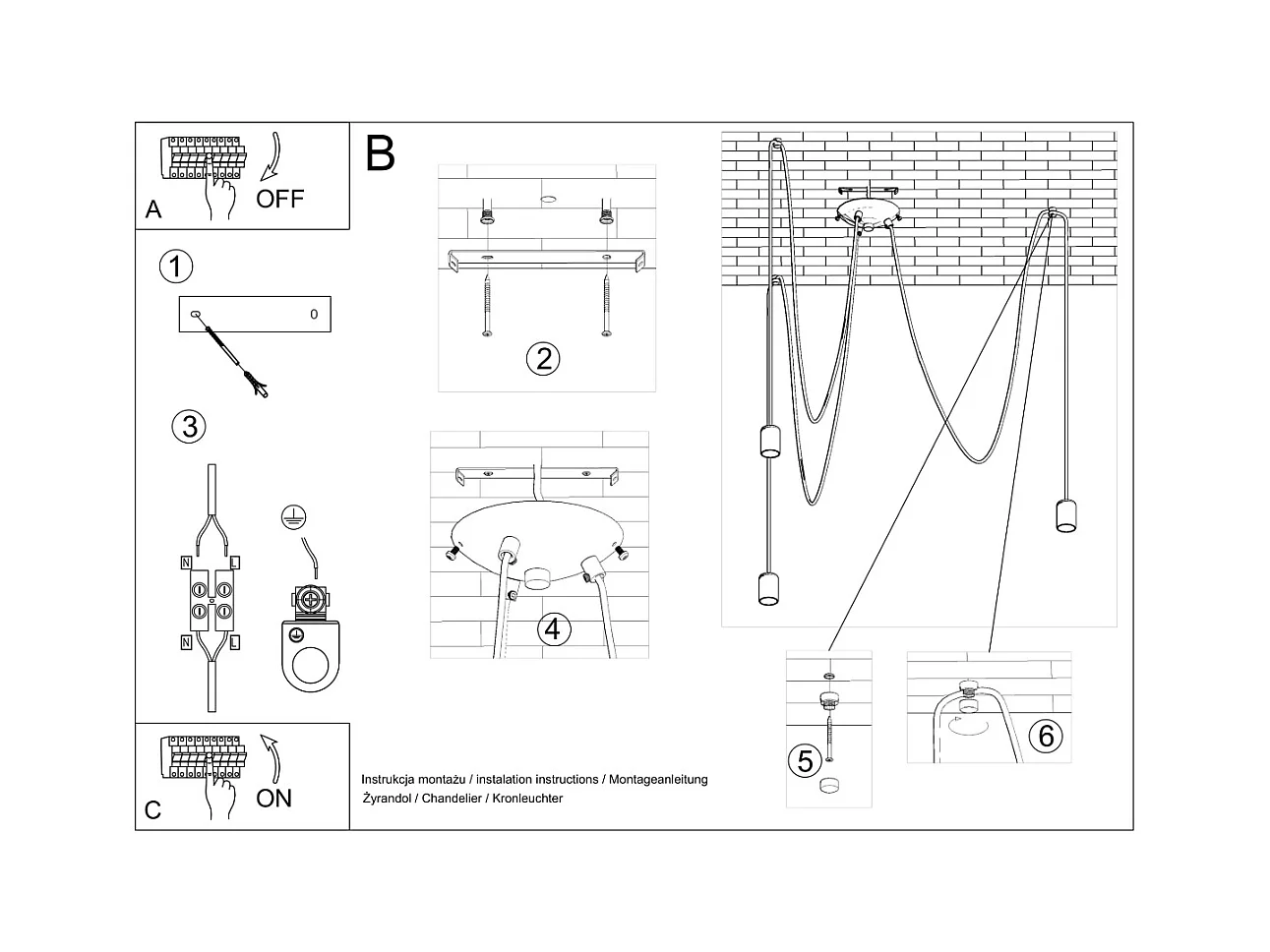 A
OFF

B

1

0

2

3

N L

N L

4

5

6

C
ON

Instrukcja montażu / instalation instructions / Montageanleitung
Żyrandol / Chandelier / Kronleuchter