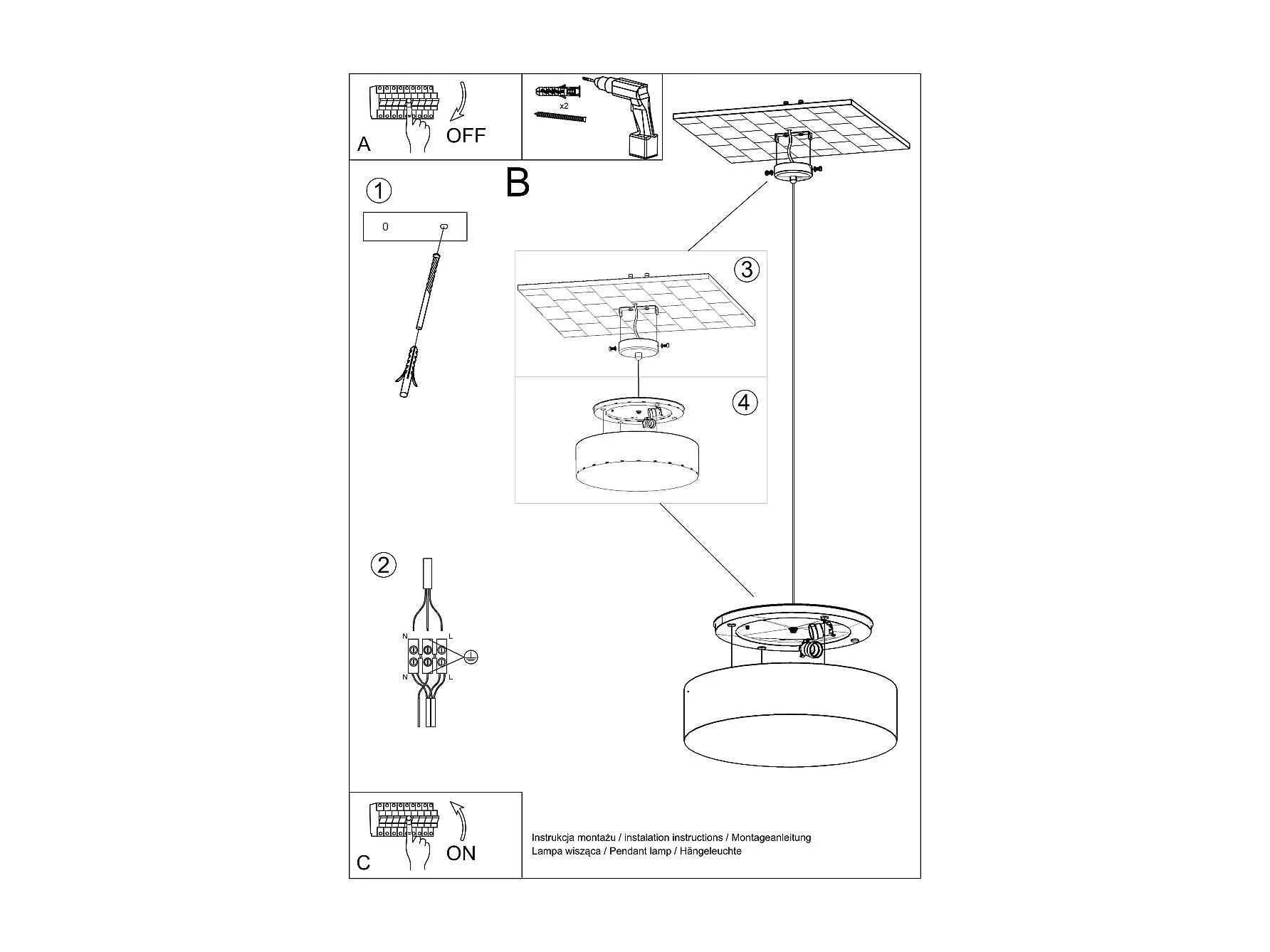 A
OFF

x2

B

1

0

3

4

2

N
L
N
L

C
ON

Instrukcja montażu / instalation instructions / Montageanleitung
Lampa wisząca / Pendant lamp / Hängeleuchte