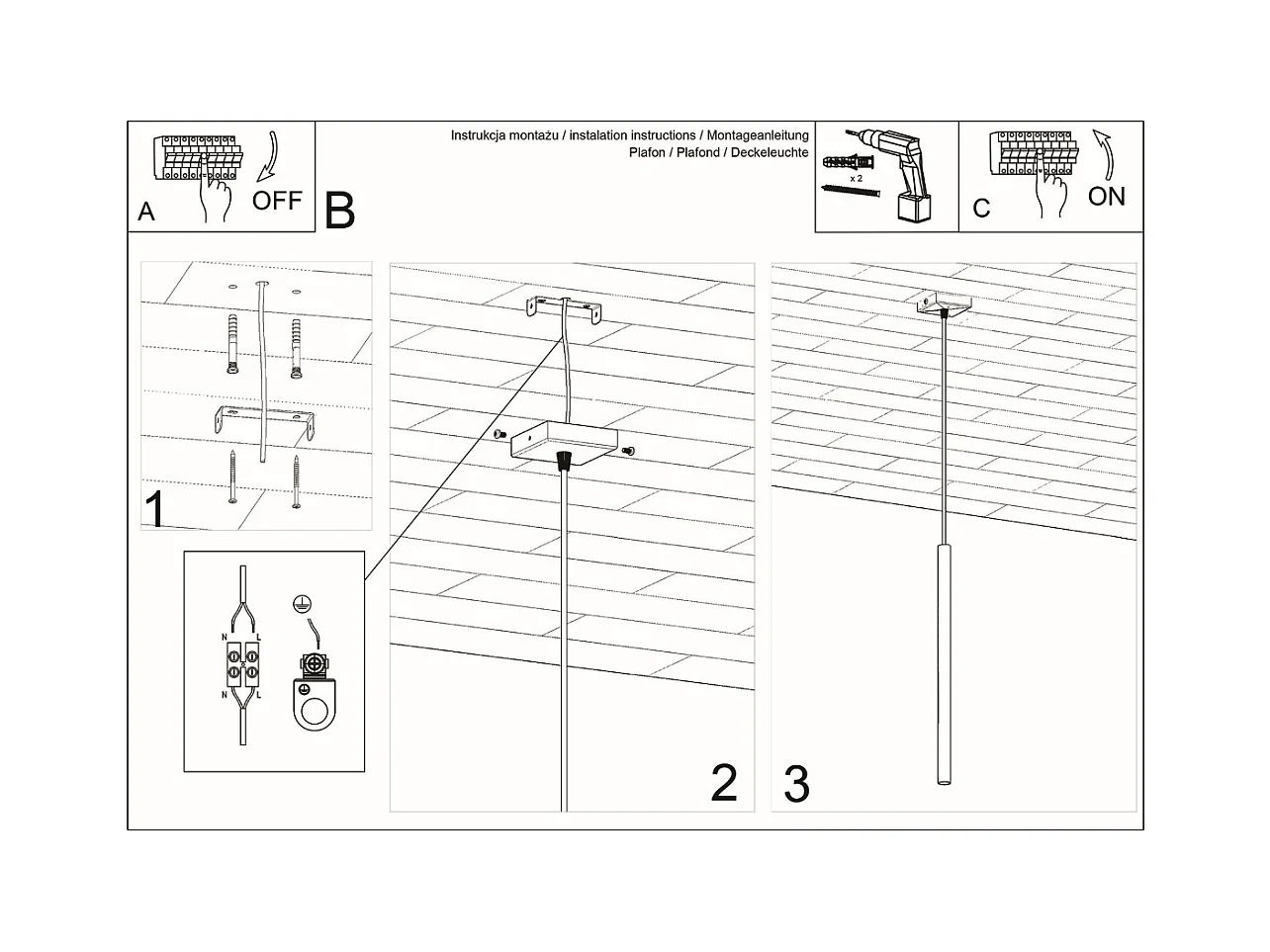 A
OFF
B
Instrukcja montażu / instalation instructions / Montageanleitung
Plafon / Plafond / Deckeleuchte
x 2
C
ON
1
N L
N L
2
3