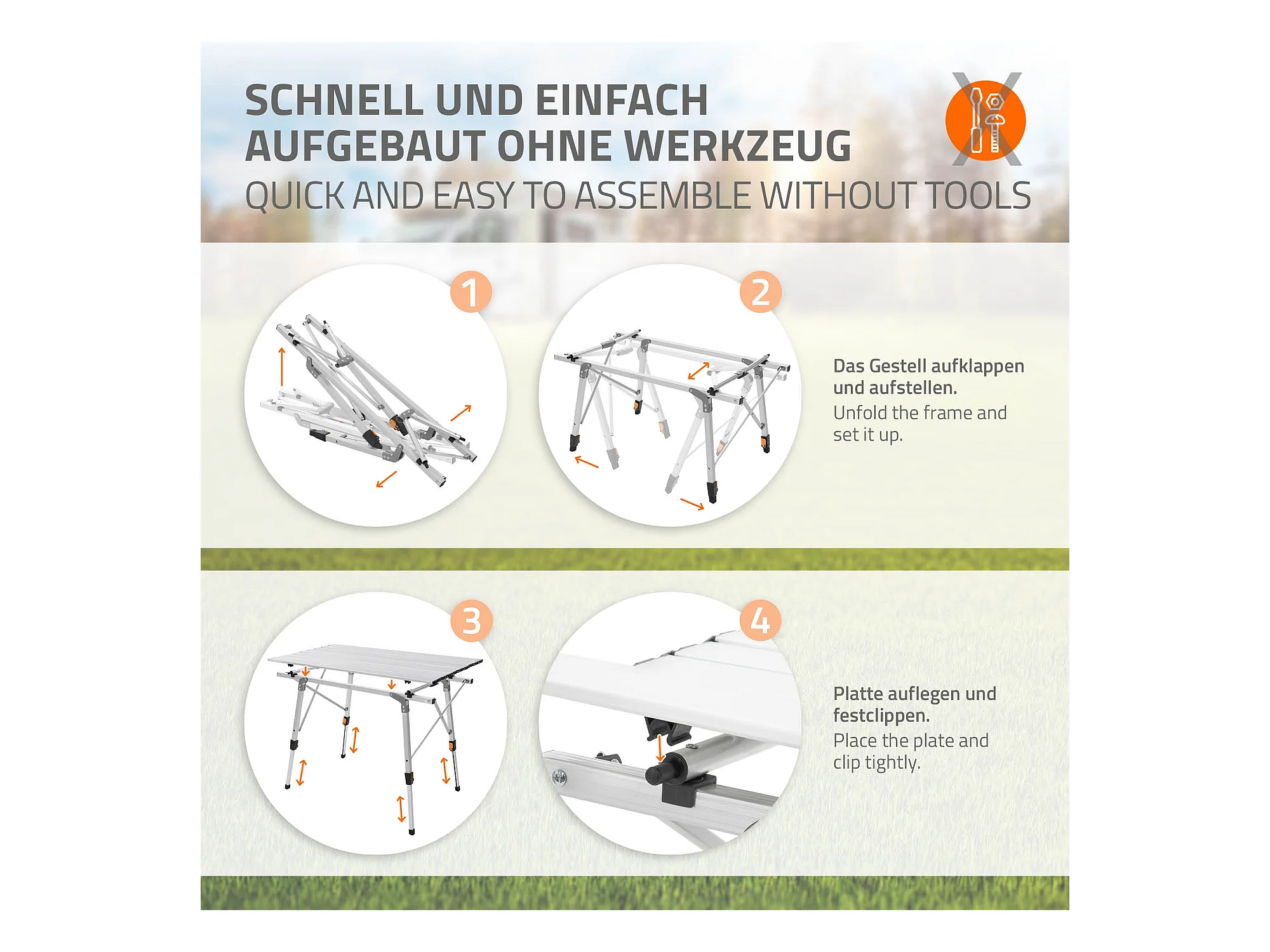 SCHNELL UND EINFACH AUFGEBAUT OHNE WERKZEUG

QUICK AND EASY TO ASSEMBLE WITHOUT TOOLS

1

2

Das Gestell aufklappen und aufstellen.

Unfold the frame and set it up.

3

4

Platte auflegen und festclippen.

Place the plate and clip tightly.