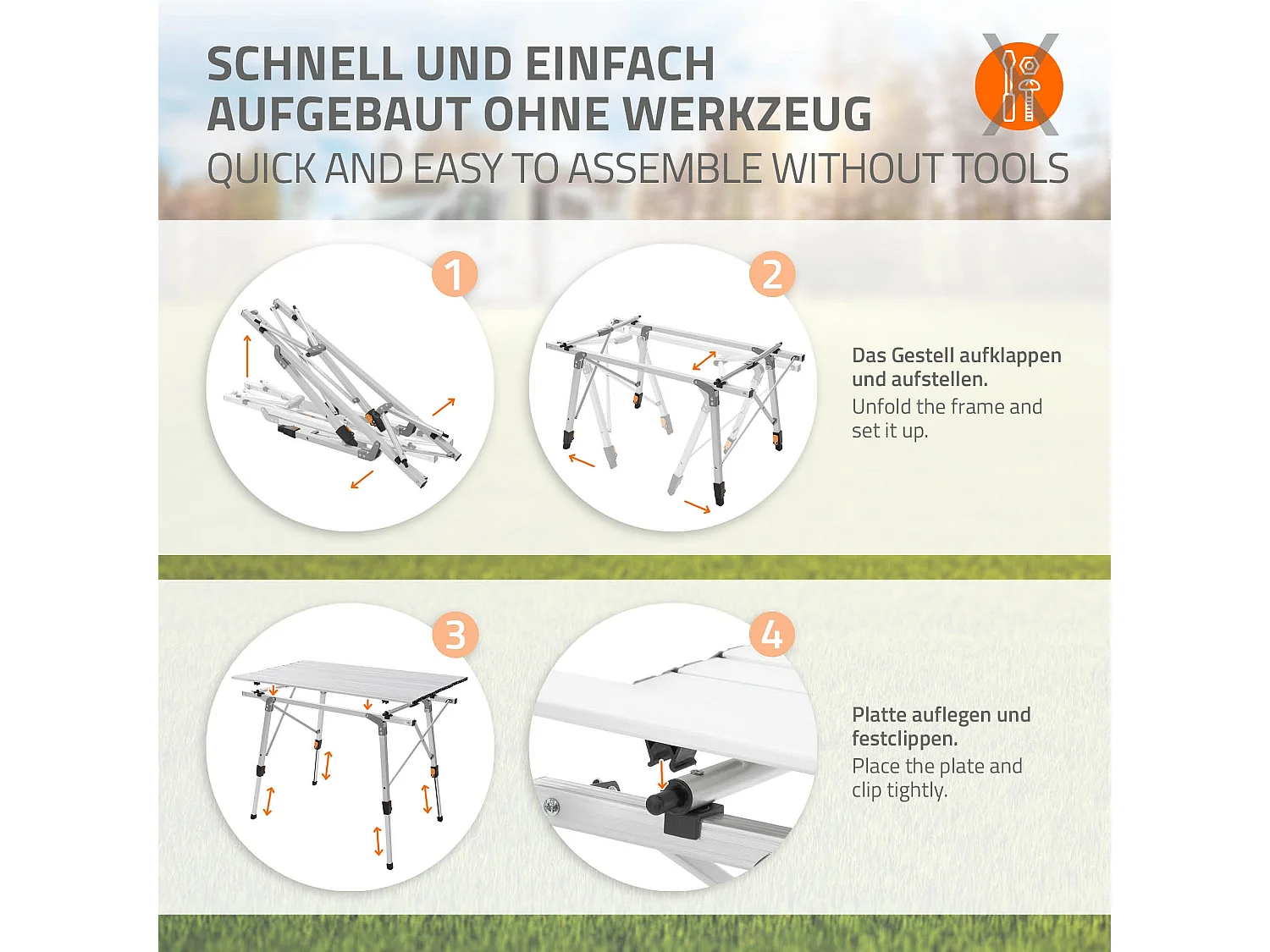 SCHNELL UND EINFACH AUFGEBAUT OHNE WERKZEUG
QUICK AND EASY TO ASSEMBLE WITHOUT TOOLS

1

2

Das Gestell aufklappen und aufstellen.
Unfold the frame and set it up.

3

4

Platte auflegen und festclippen.
Place the plate and clip tightly.