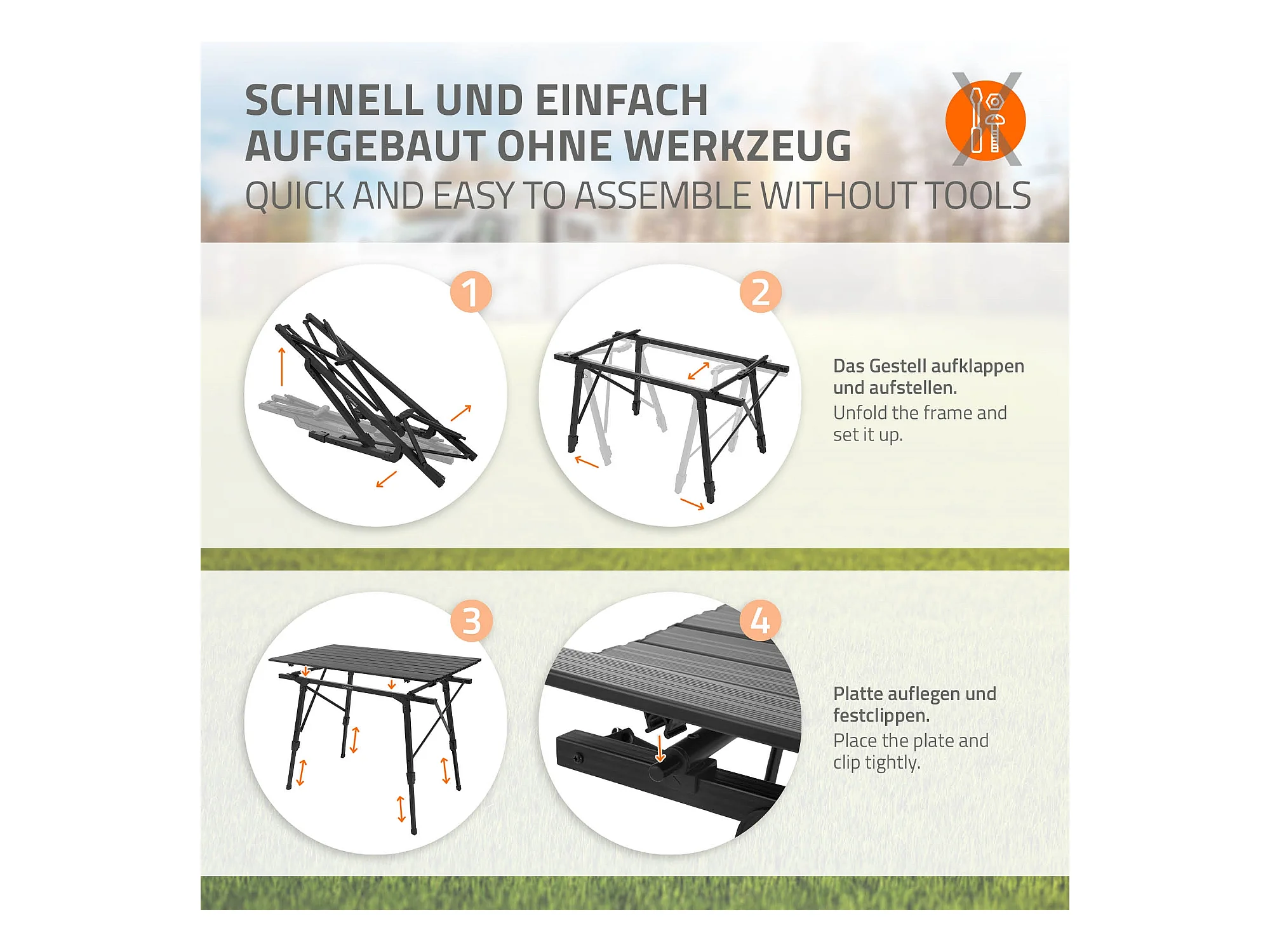 SCHNELL UND EINFACH AUFGEBAUT OHNE WERKZEUG
QUICK AND EASY TO ASSEMBLE WITHOUT TOOLS

1

2

Das Gestell aufklappen und aufstellen.
Unfold the frame and set it up.

3

4

Platte auflegen und festclippen.
Place the plate and clip tightly.