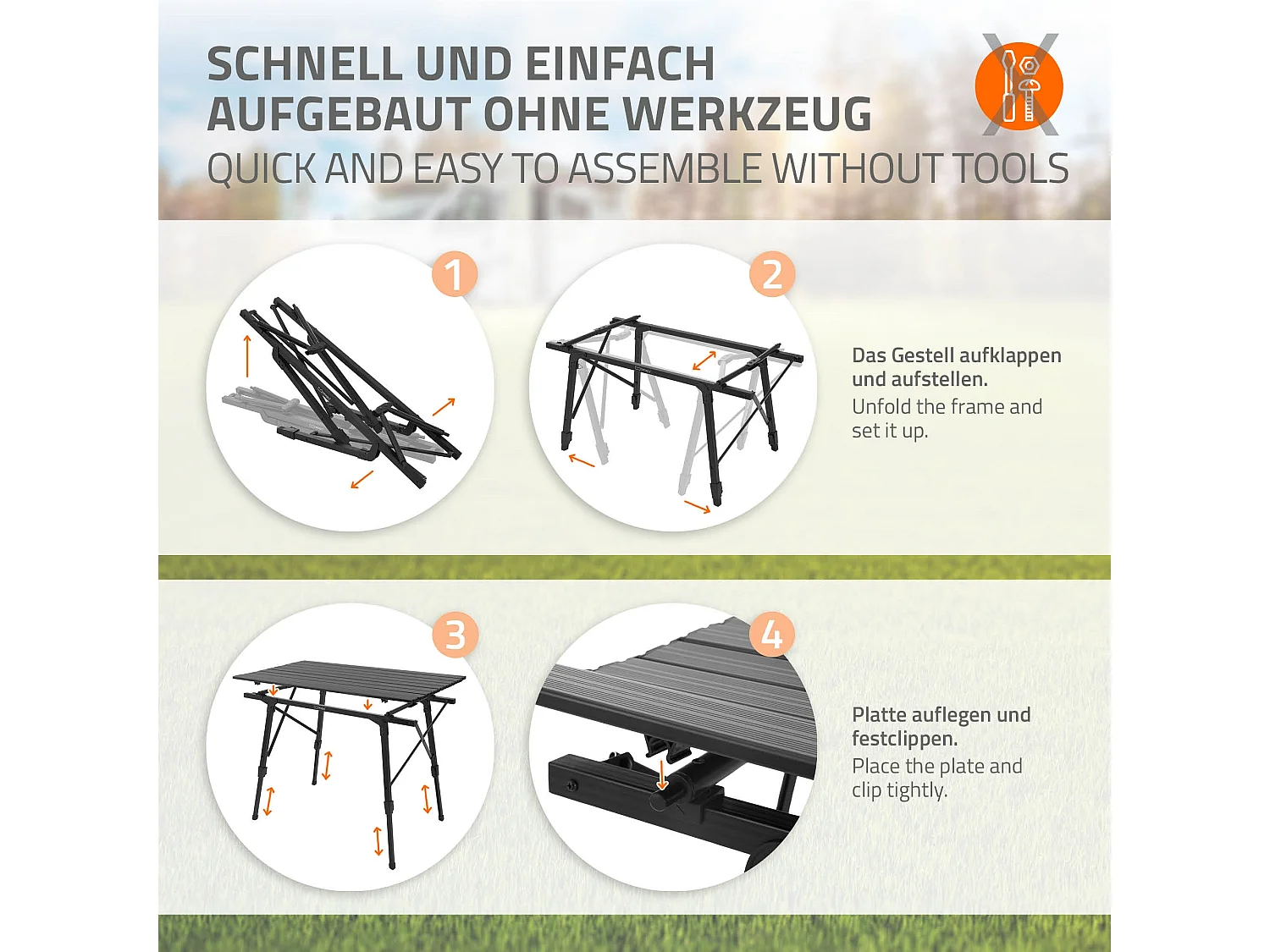 SCHNELL UND EINFACH AUFGEBAUT OHNE WERKZEUG
QUICK AND EASY TO ASSEMBLE WITHOUT TOOLS

1

2

Das Gestell aufklappen und aufstellen.
Unfold the frame and set it up.

3

4

Platte auflegen und festclippen.
Place the plate and clip tightly.