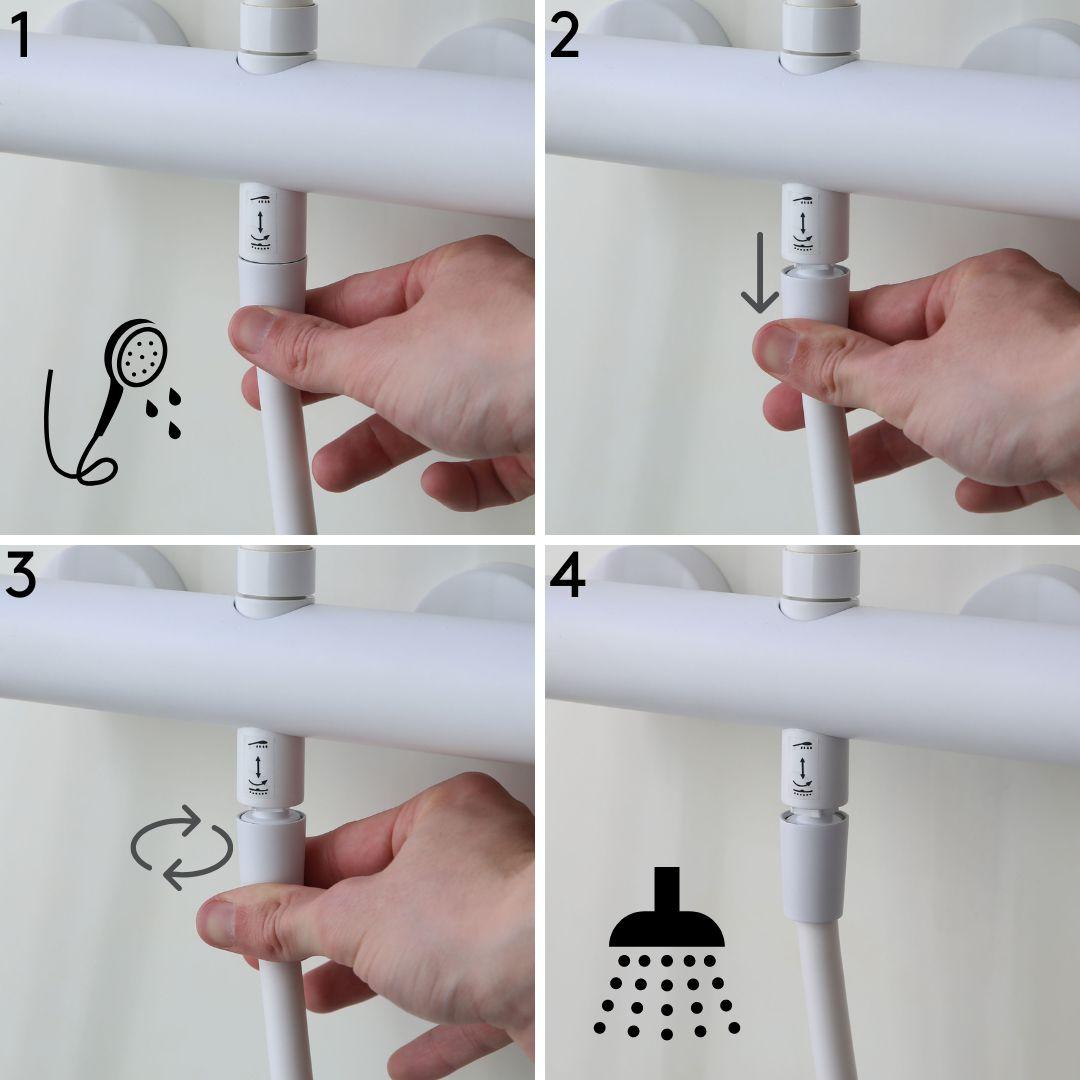 1

2

3

4