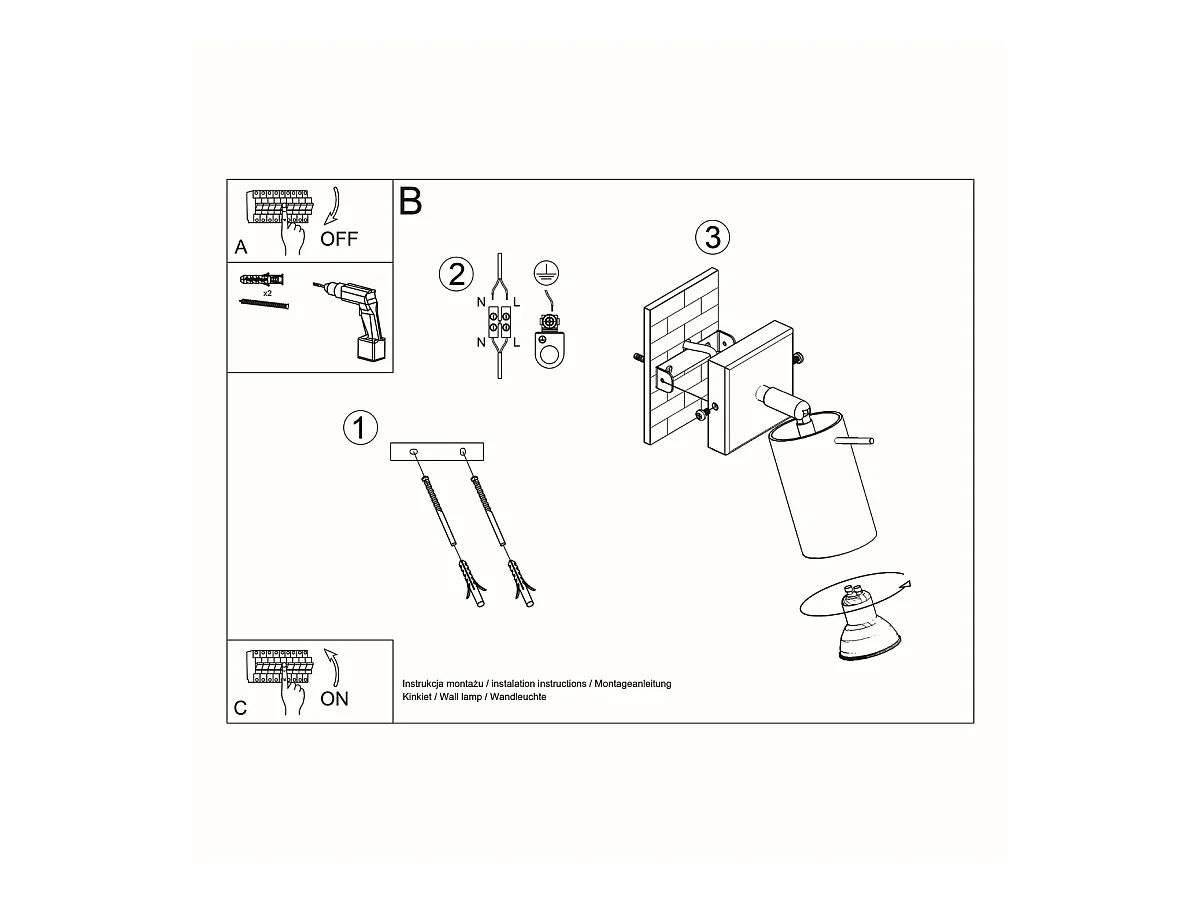 A
OFF

x2

B

2

N L
N L

3

1

C
ON

Instrukcja montażu / instalation instructions / Montageanleitung
Kinkiet / Wall lamp / Wandleuchte