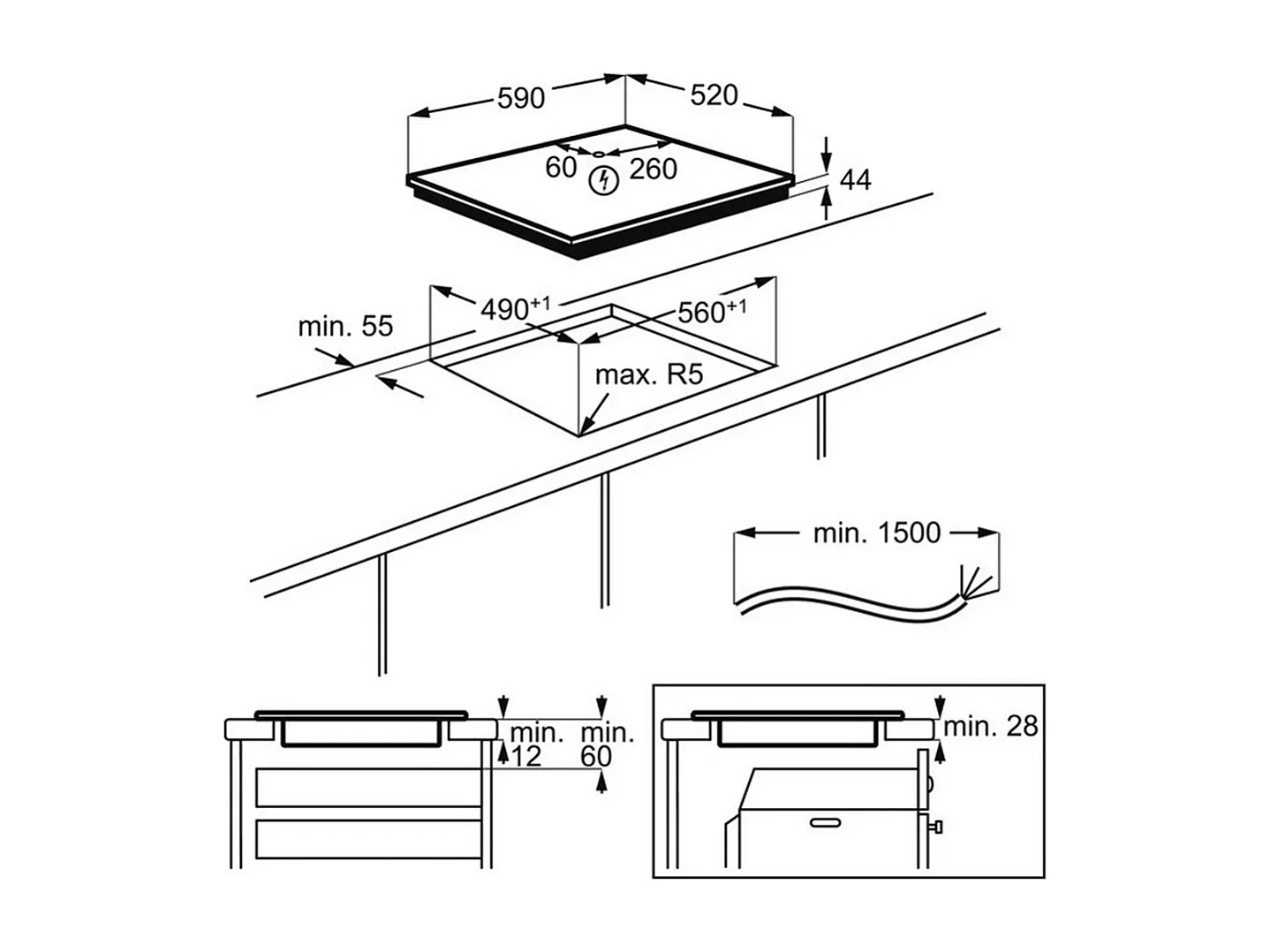 590
520
60
260
44
min. 55
$490^{+1}$
$560^{+1}$
max. R5
min. 1500
min.
12
min.
60
min. 28