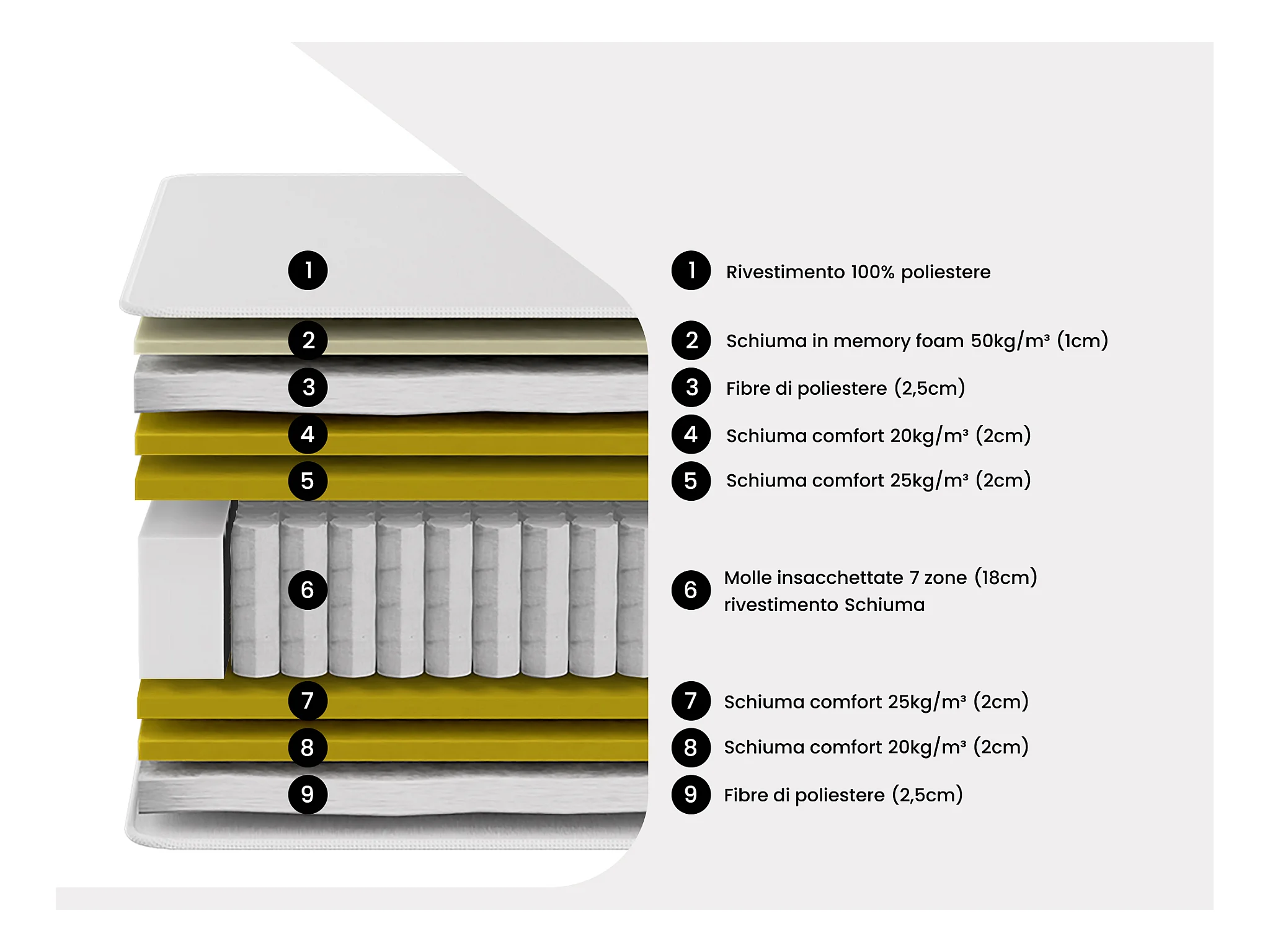 1
2
3
4
5
6
7
8
9

1 Rivestimento 100% poliestere
2 Schiuma in memory foam 50kg/m³ (1cm)
3 Fibre di poliestere (2,5cm)
4 Schiuma comfort 20kg/m³ (2cm)
5 Schiuma comfort 25kg/m³ (2cm)
6 Molle insacchettate 7 zone (18cm) rivestimento Schiuma
7 Schiuma comfort 25kg/m³ (2cm)
8 Schiuma comfort 20kg/m³ (2cm)
9 Fibre di poliestere (2,5cm)