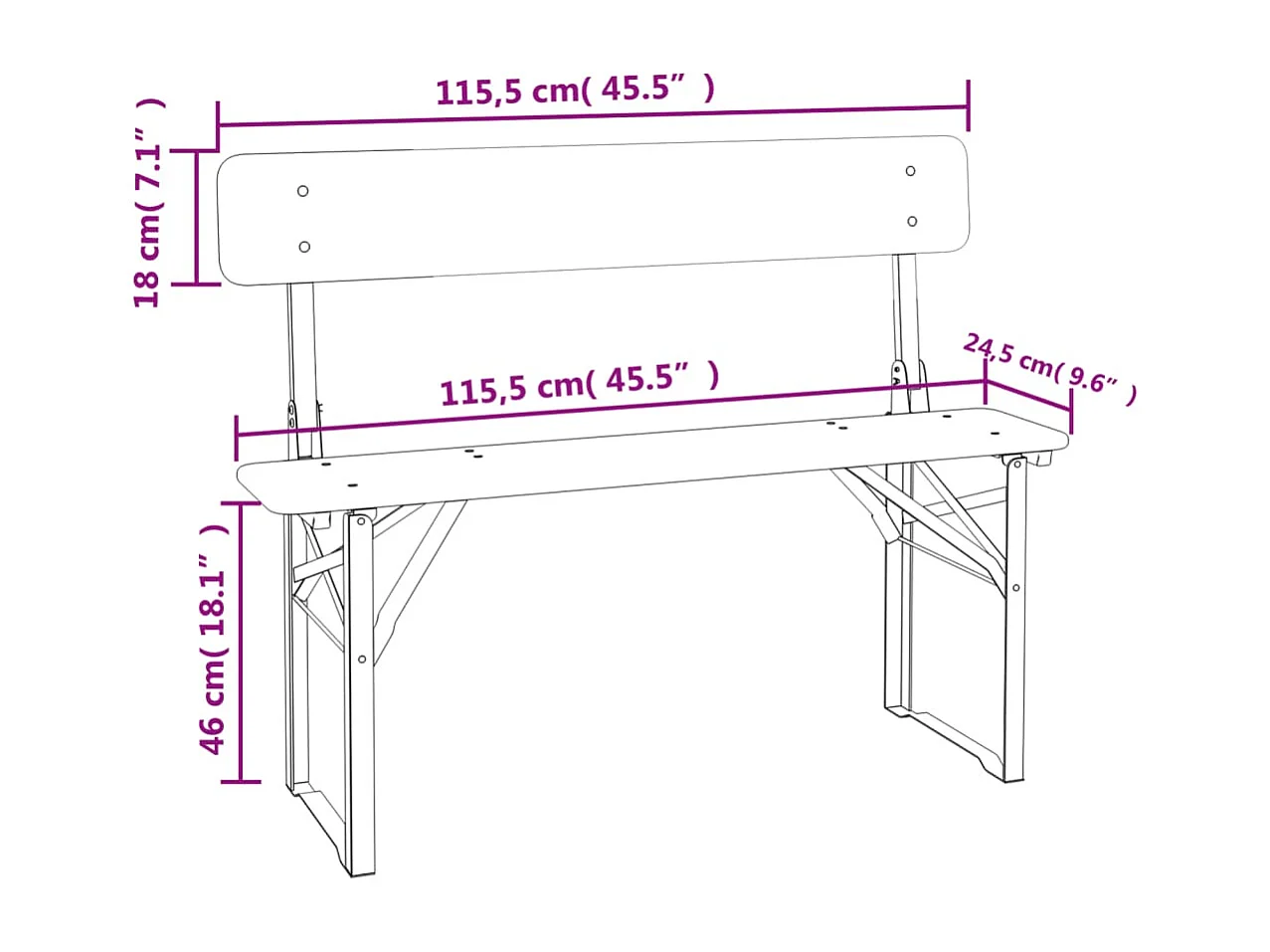 115,5 cm( 45.5” )

18 cm( 7.1” )

115,5 cm( 45.5” )

24,5 cm( 9.6” )

46 cm( 18.1” )