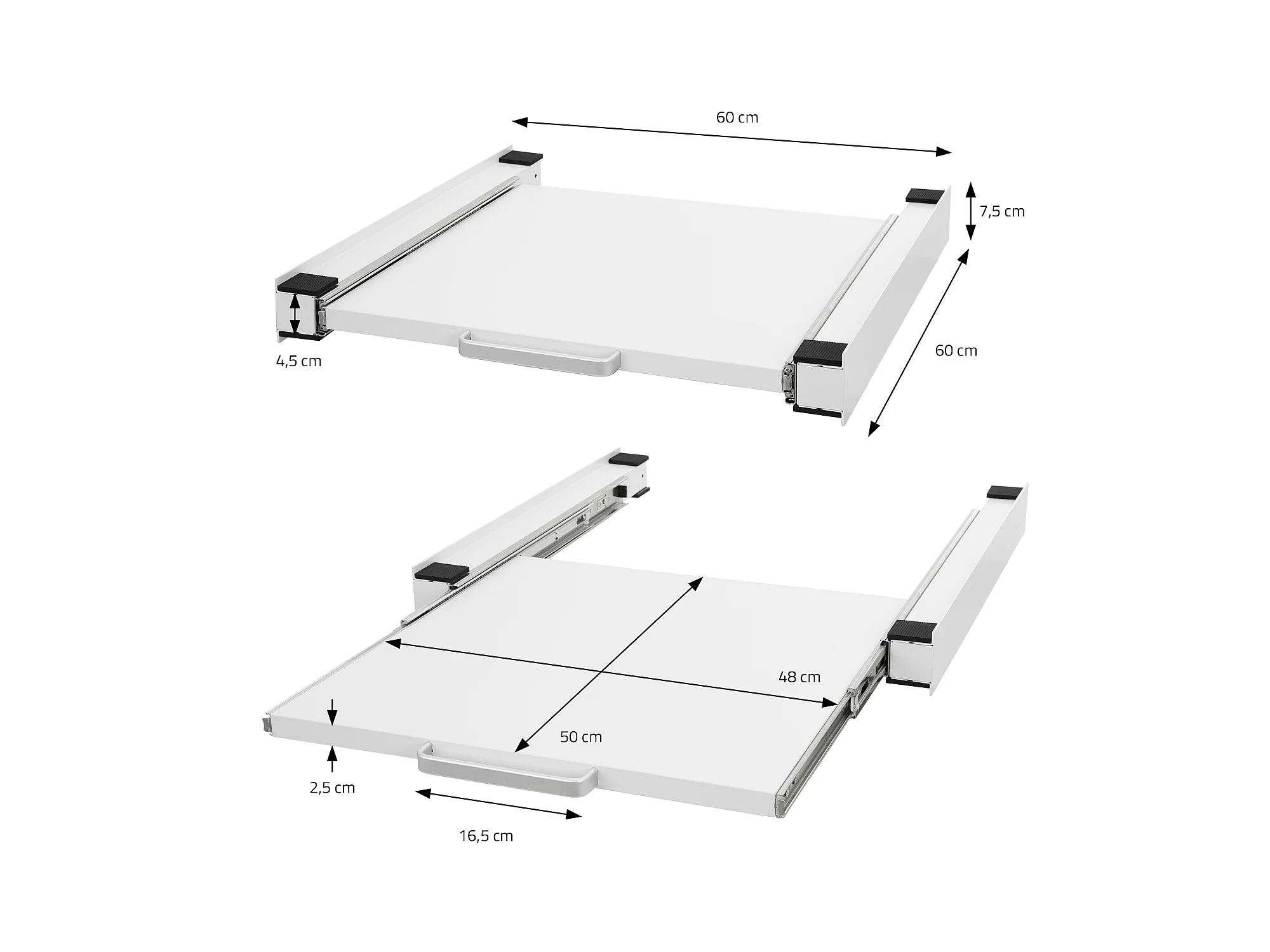 60 cm

7,5 cm

60 cm

4,5 cm

48 cm

50 cm

2,5 cm

16,5 cm