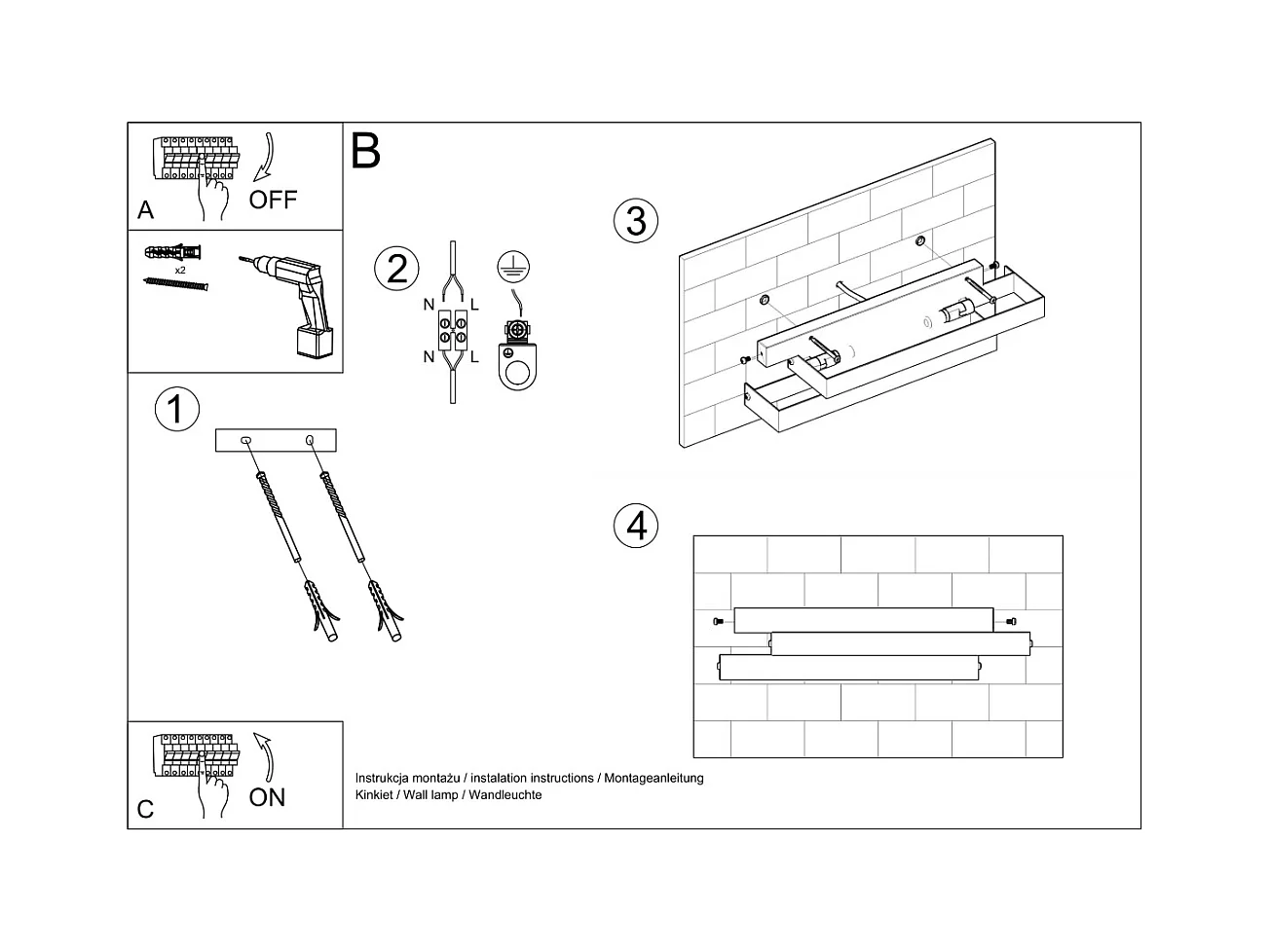 A
OFF

x2

B

1

2

N
L
N
L

3

4

C
ON

Instrukcja montażu / instalation instructions / Montageanleitung
Kinkiet / Wall lamp / Wandleuchte