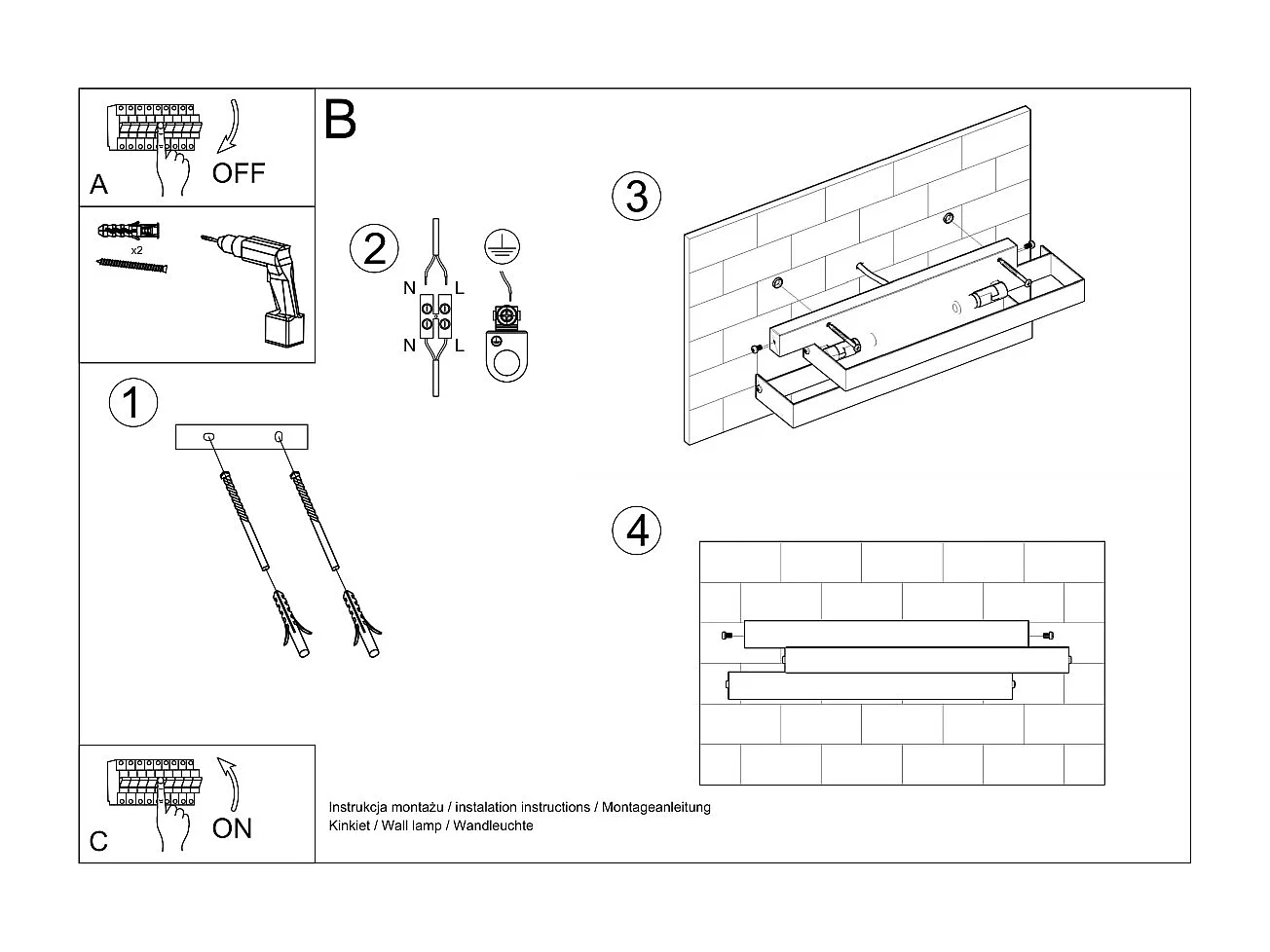 A
OFF

x2

B

1

2

N L
N L

3

4

C
ON

Instrukcja montażu / instalation instructions / Montageanleitung
Kinkiet / Wall lamp / Wandleuchte