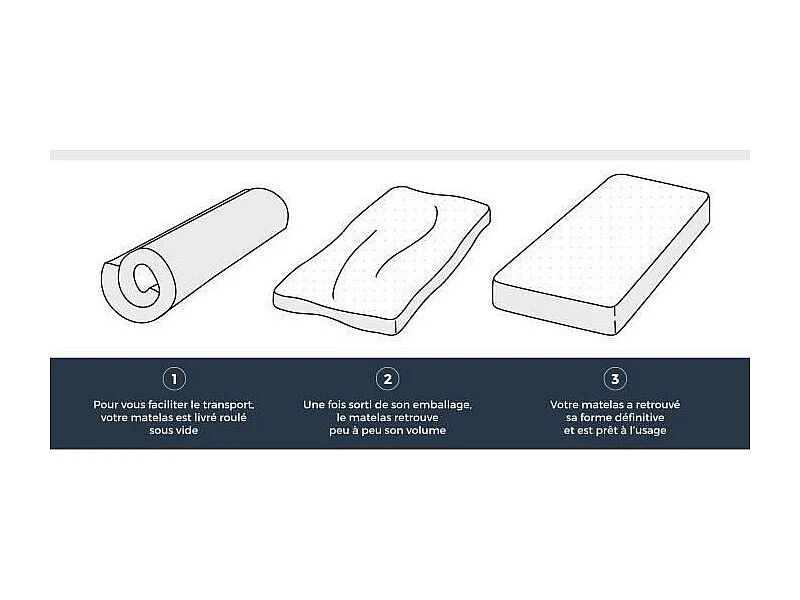 1

Pour vous faciliter le transport, votre matelas est livré roulé sous vide

2

Une fois sorti de son emballage, le matelas retrouve peu à peu son volume

3

Votre matelas a retrouvé sa forme définitive et est prêt à l'usage