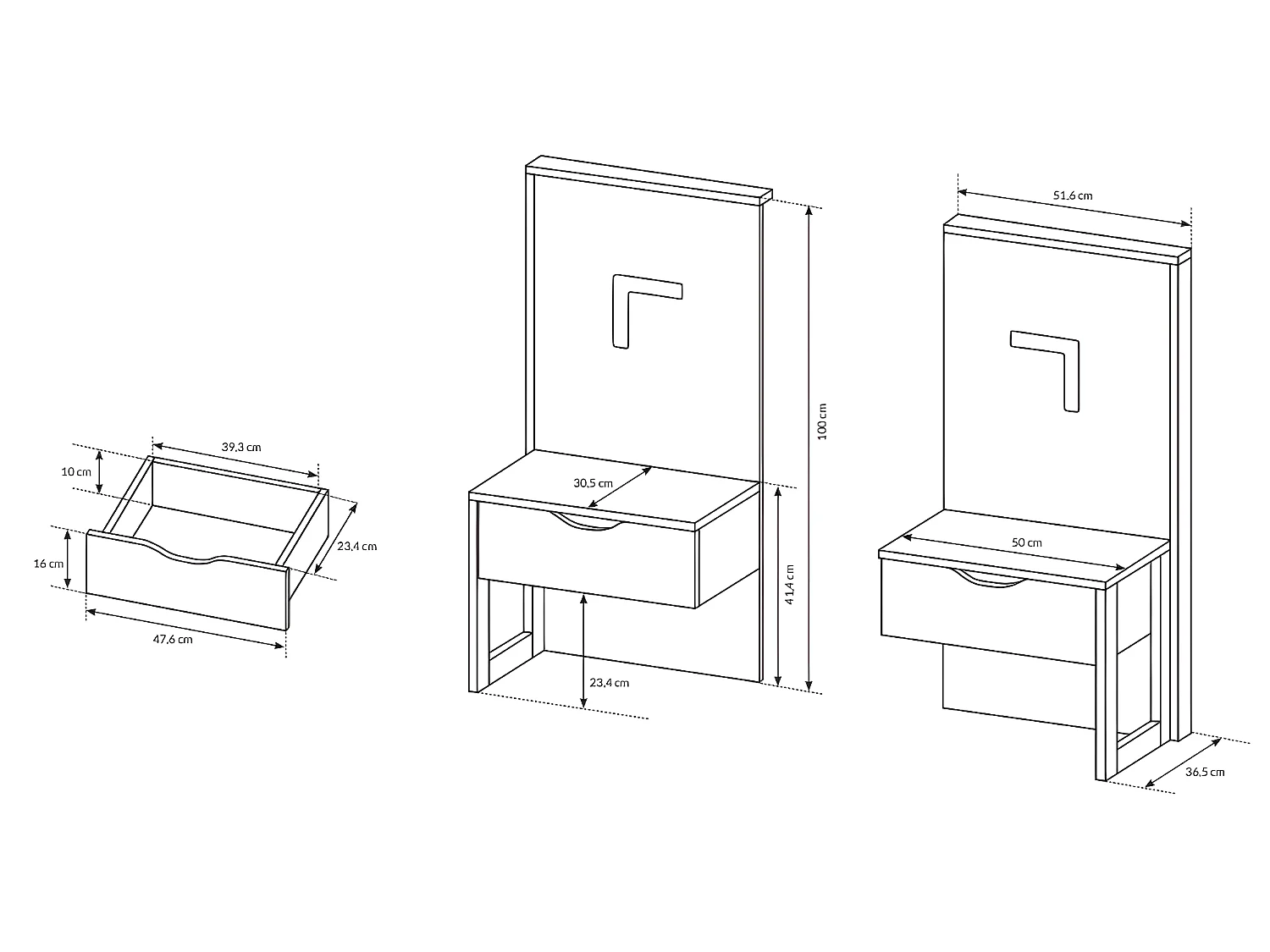 39,3 cm
10 cm
23,4 cm
16 cm
47,6 cm
30,5 cm
100 cm
41,4 cm
23,4 cm
51,6 cm
50 cm
36,5 cm