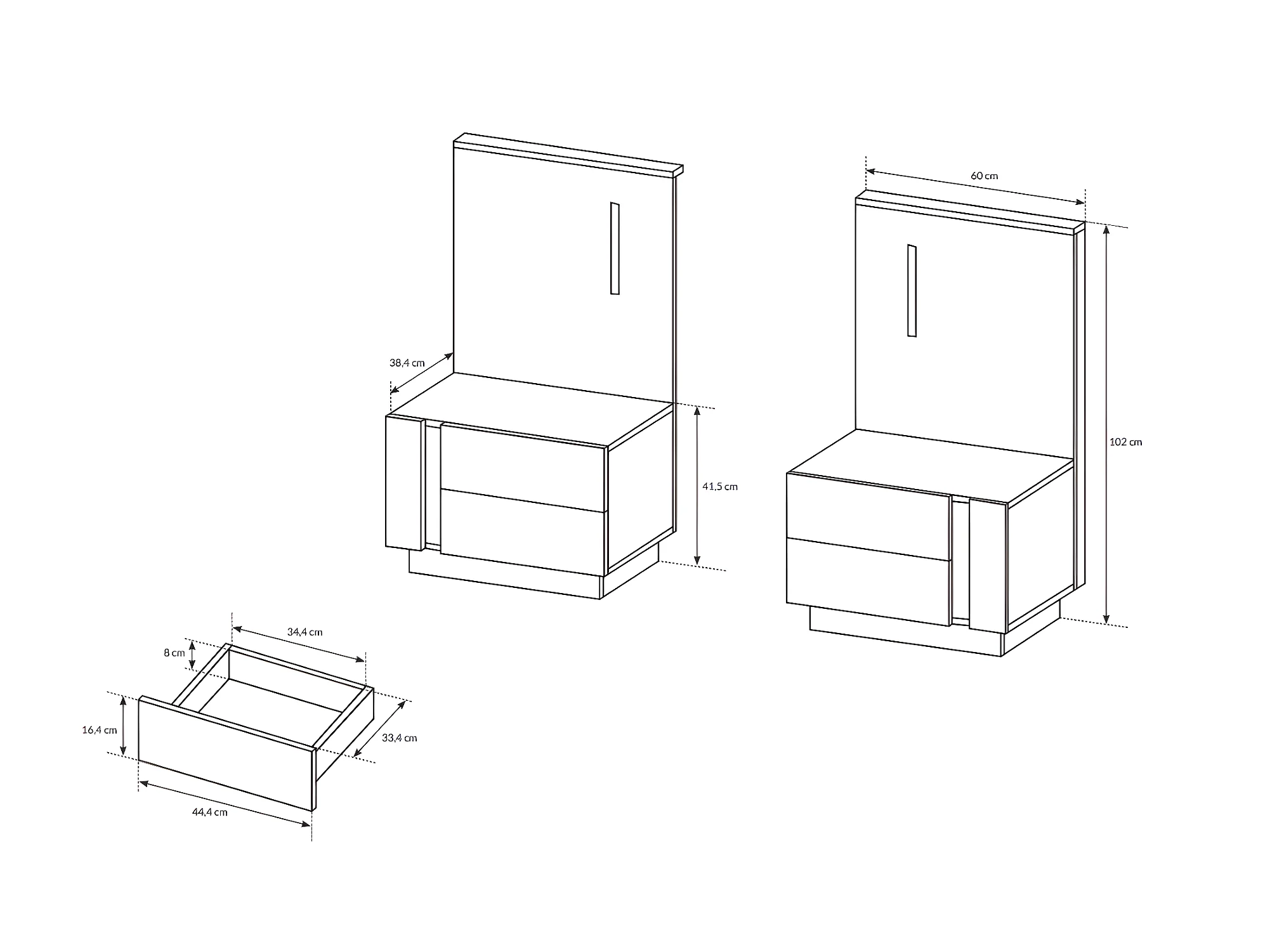 60 cm

38,4 cm

102 cm

41,5 cm

34,4 cm

8 cm

16,4 cm

33,4 cm

44,4 cm