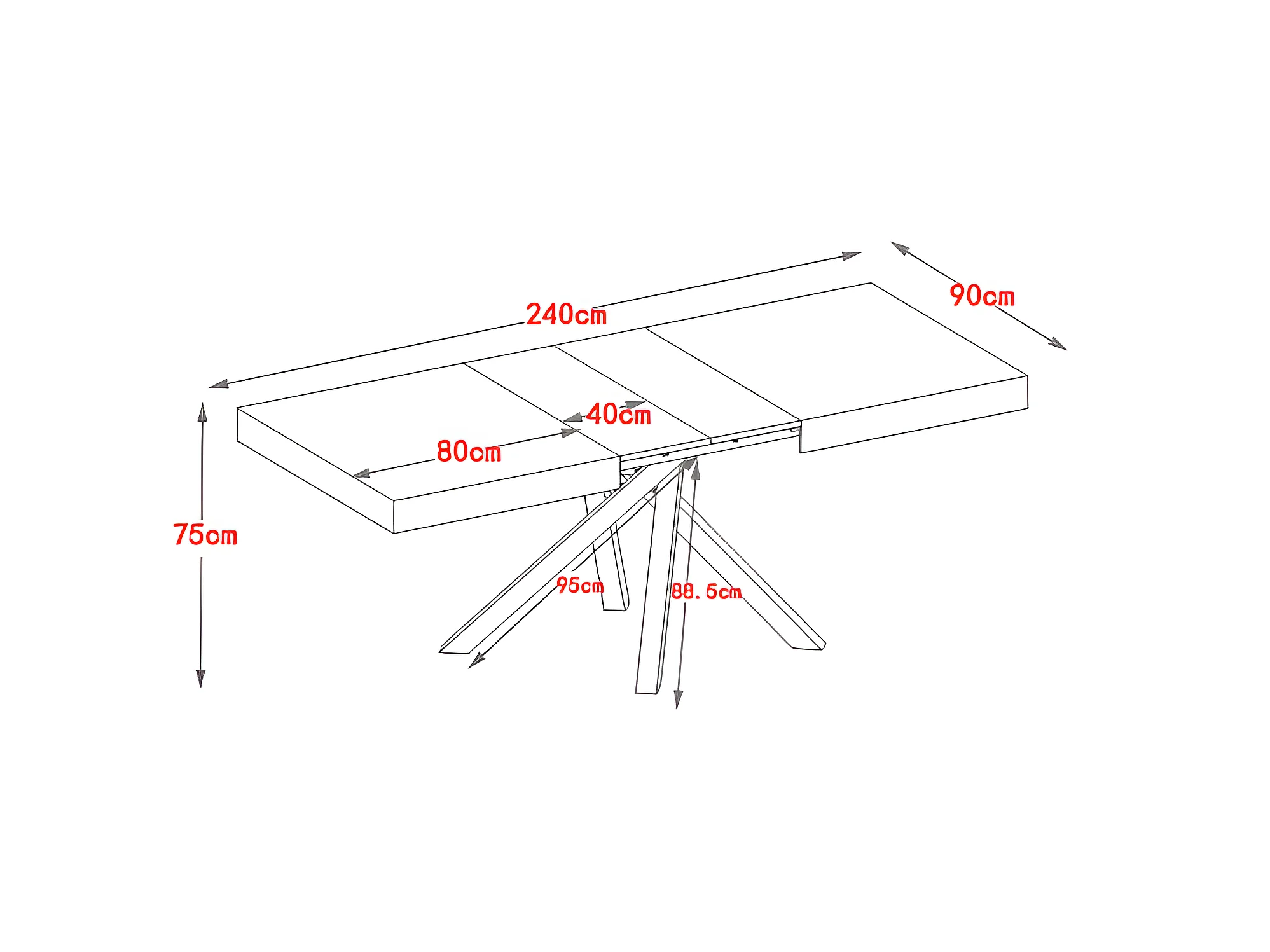 240cm
90cm
40cm
80cm
75cm
95cm
88.5cm