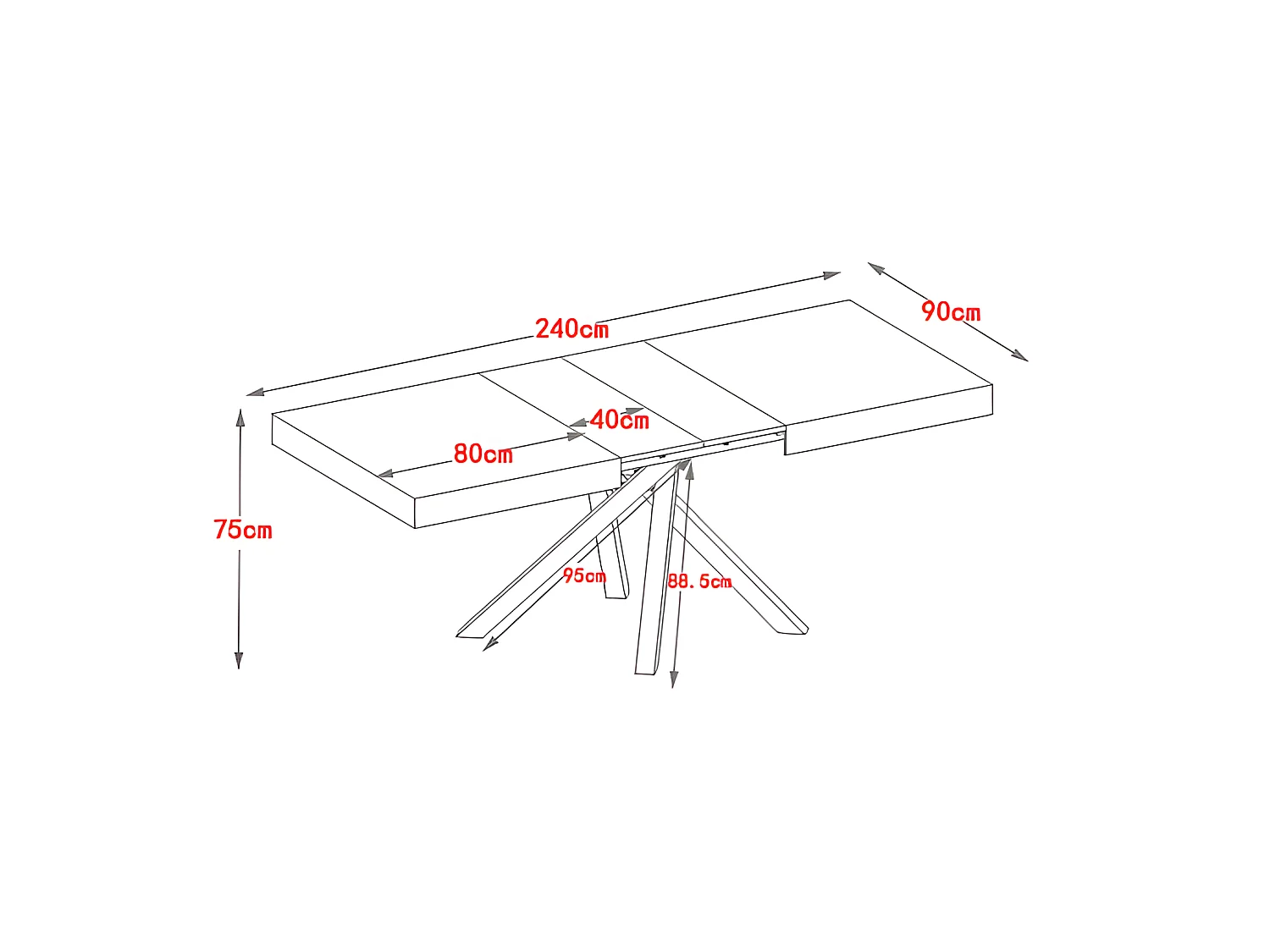 240cm
90cm
40cm
80cm
75cm
95cm
88.5cm