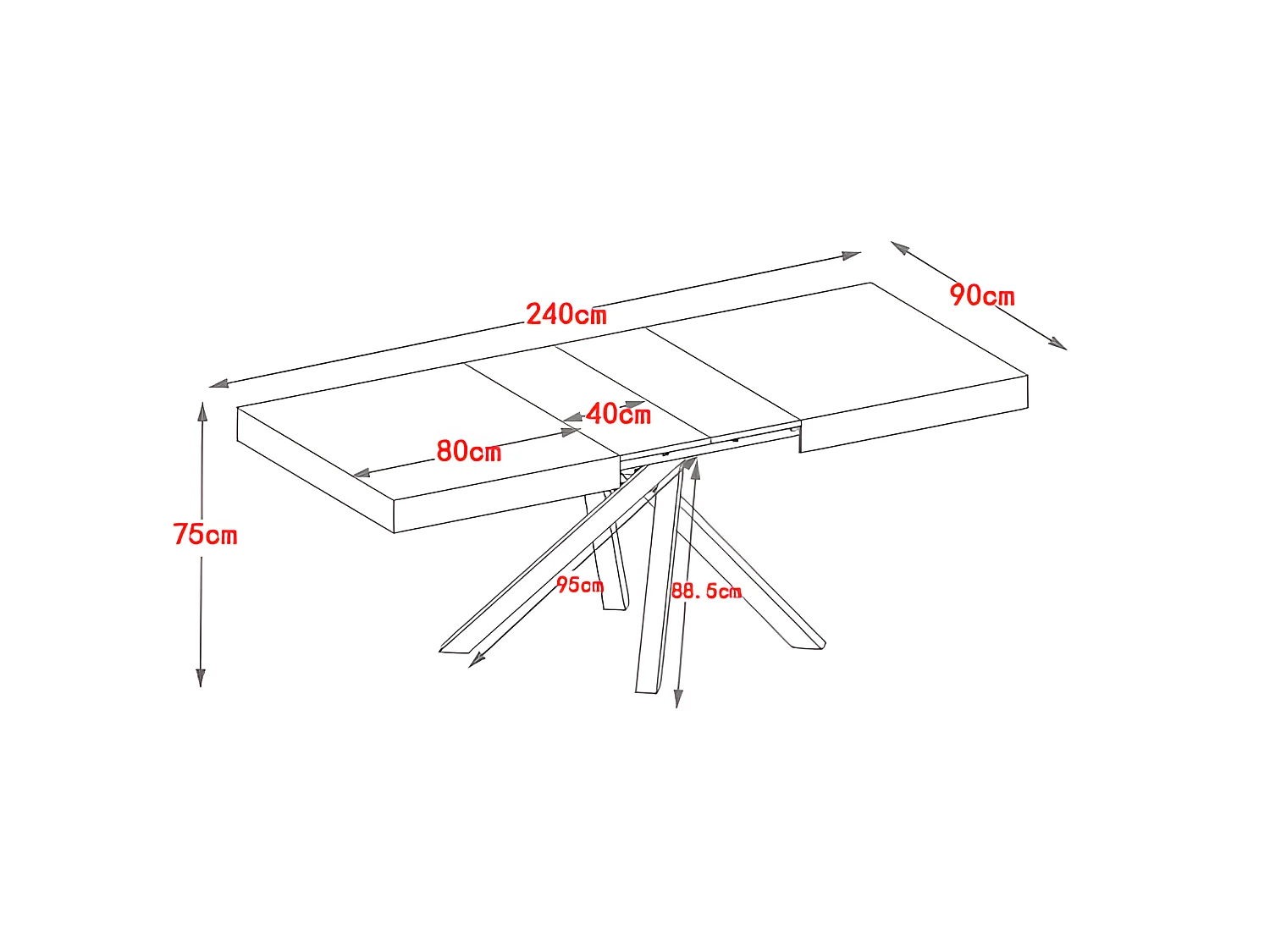 240cm
90cm
40cm
80cm
75cm
95cm
88.5cm