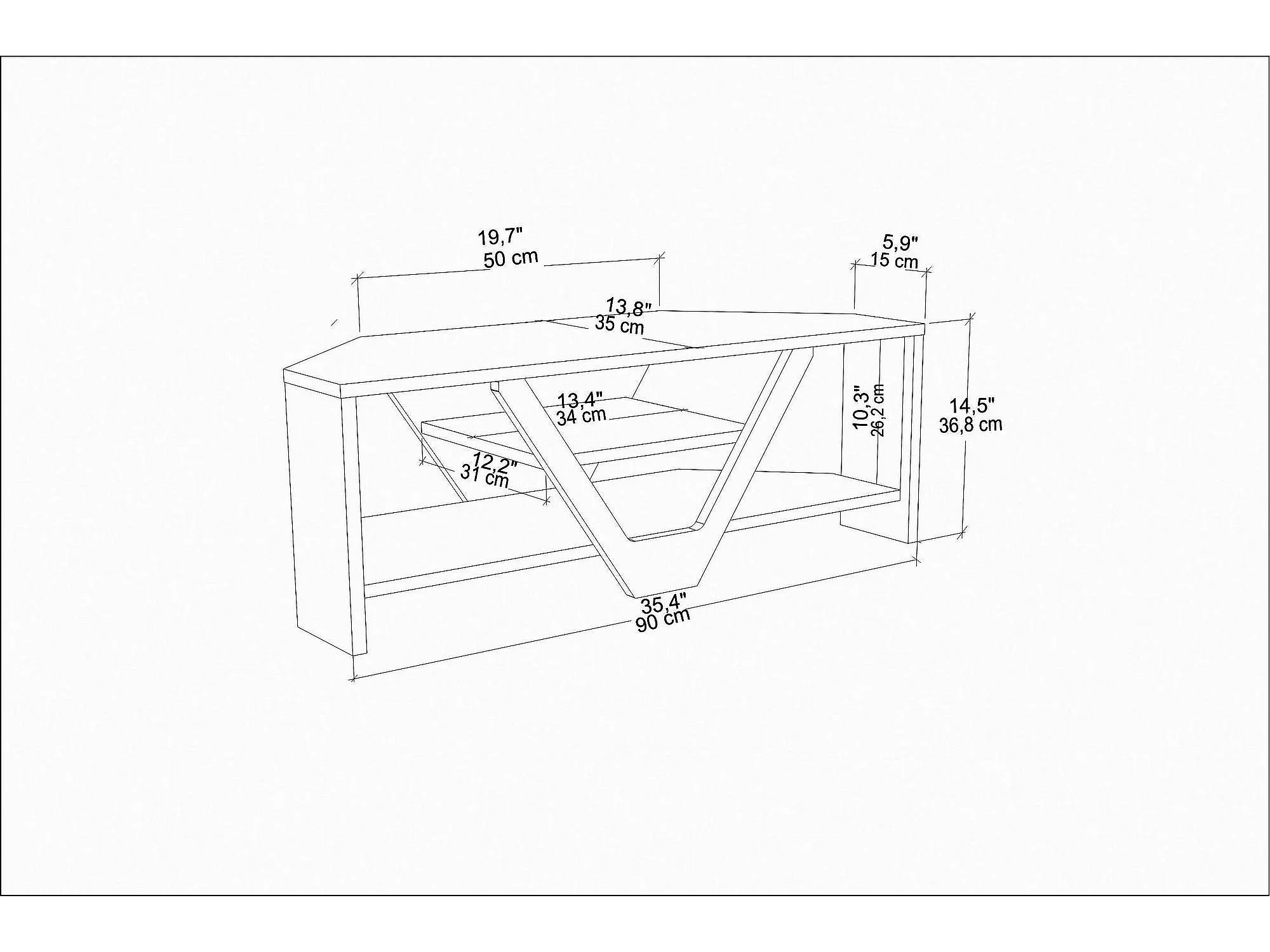 19,7"
50 cm

5,9"
15 cm

13,8"
35 cm

13,4"
34 cm

10,3"
26,2 cm

14,5"
36,8 cm

12,2"
31 cm

35,4"
90 cm