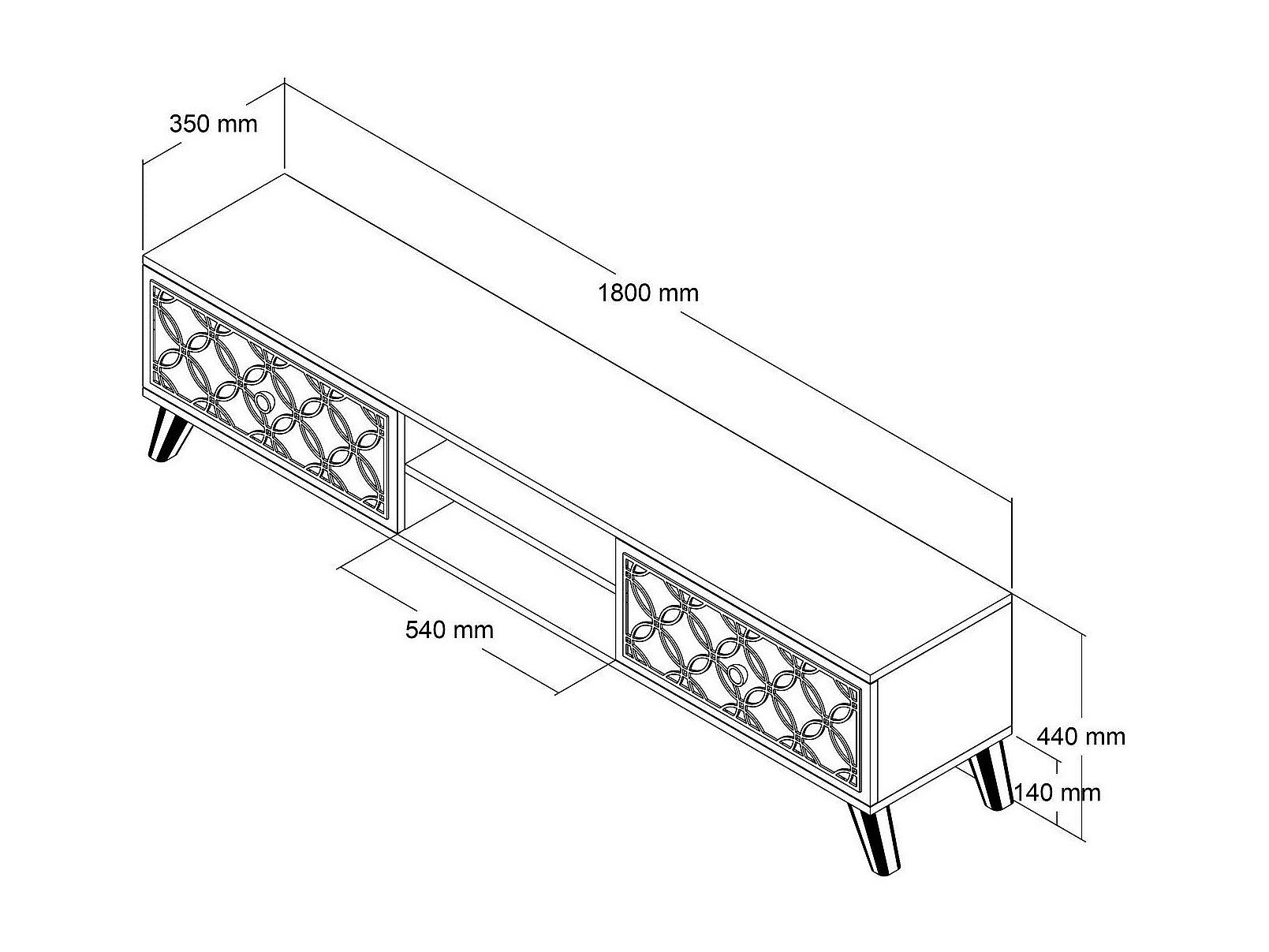 350 mm

1800 mm

540 mm

440 mm

140 mm