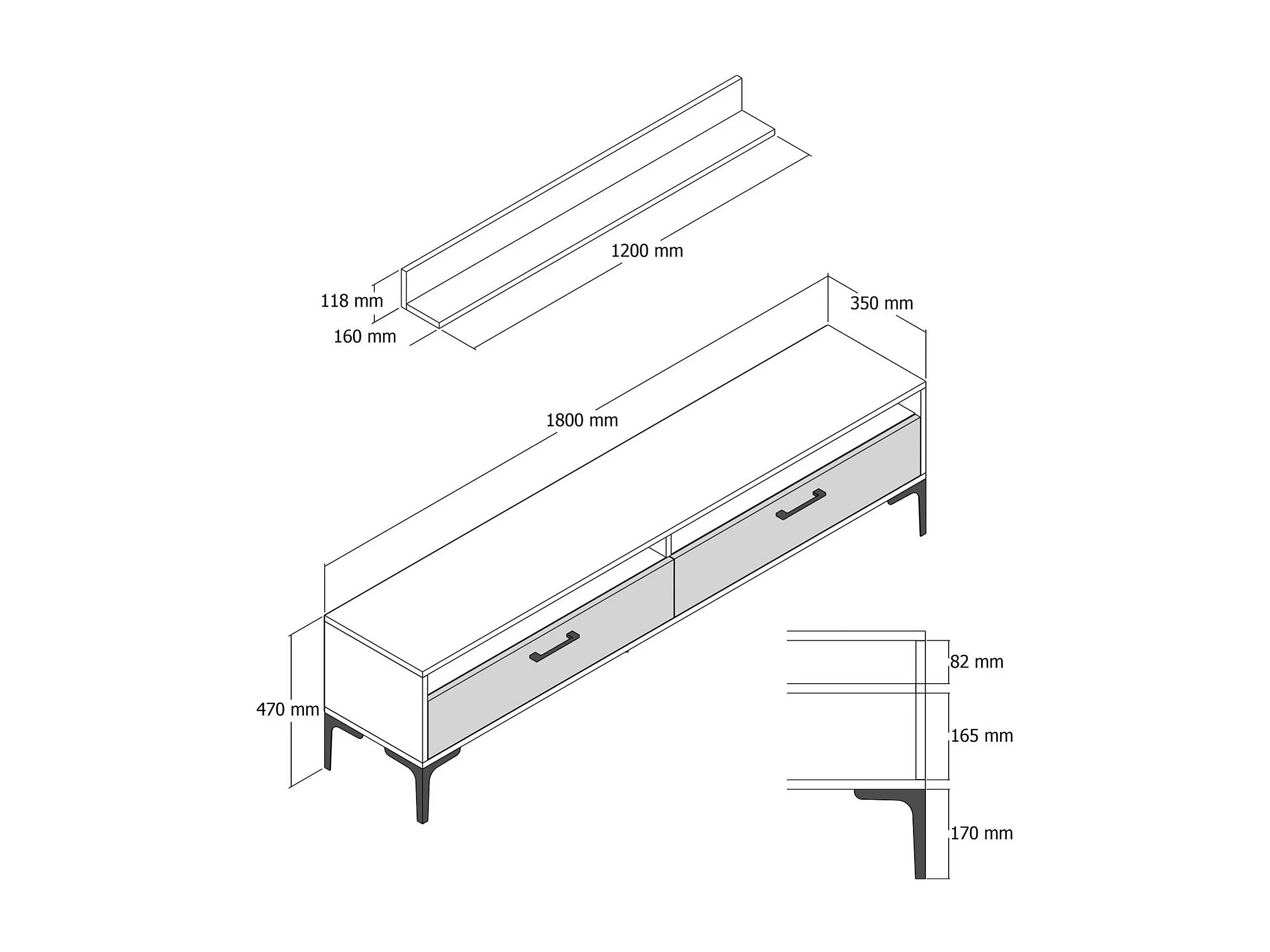 1200 mm

118 mm

160 mm

350 mm

1800 mm

470 mm

82 mm

165 mm

170 mm