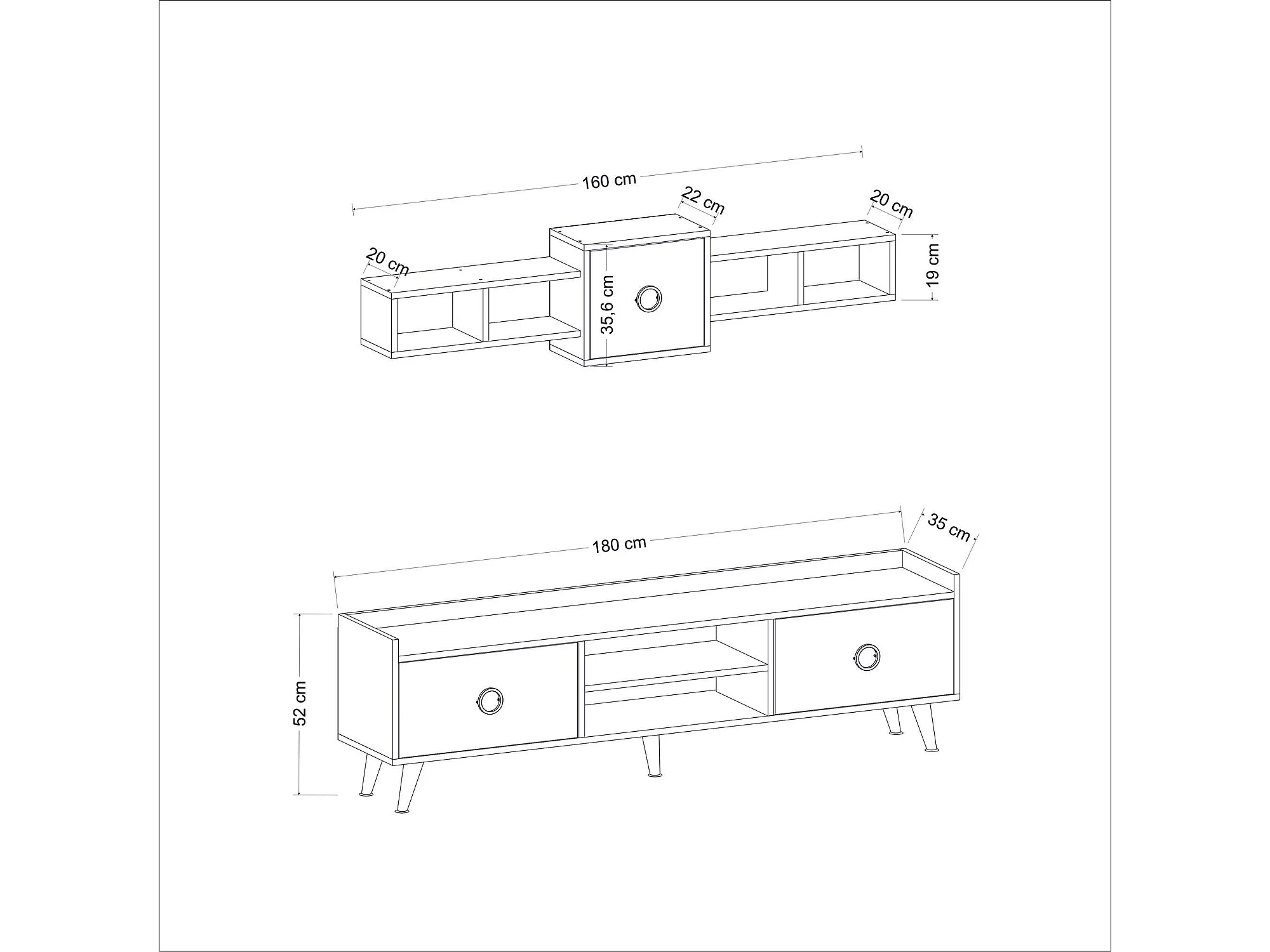 160 cm
22 cm
20 cm
20 cm
19 cm
35,6 cm

180 cm
35 cm
52 cm