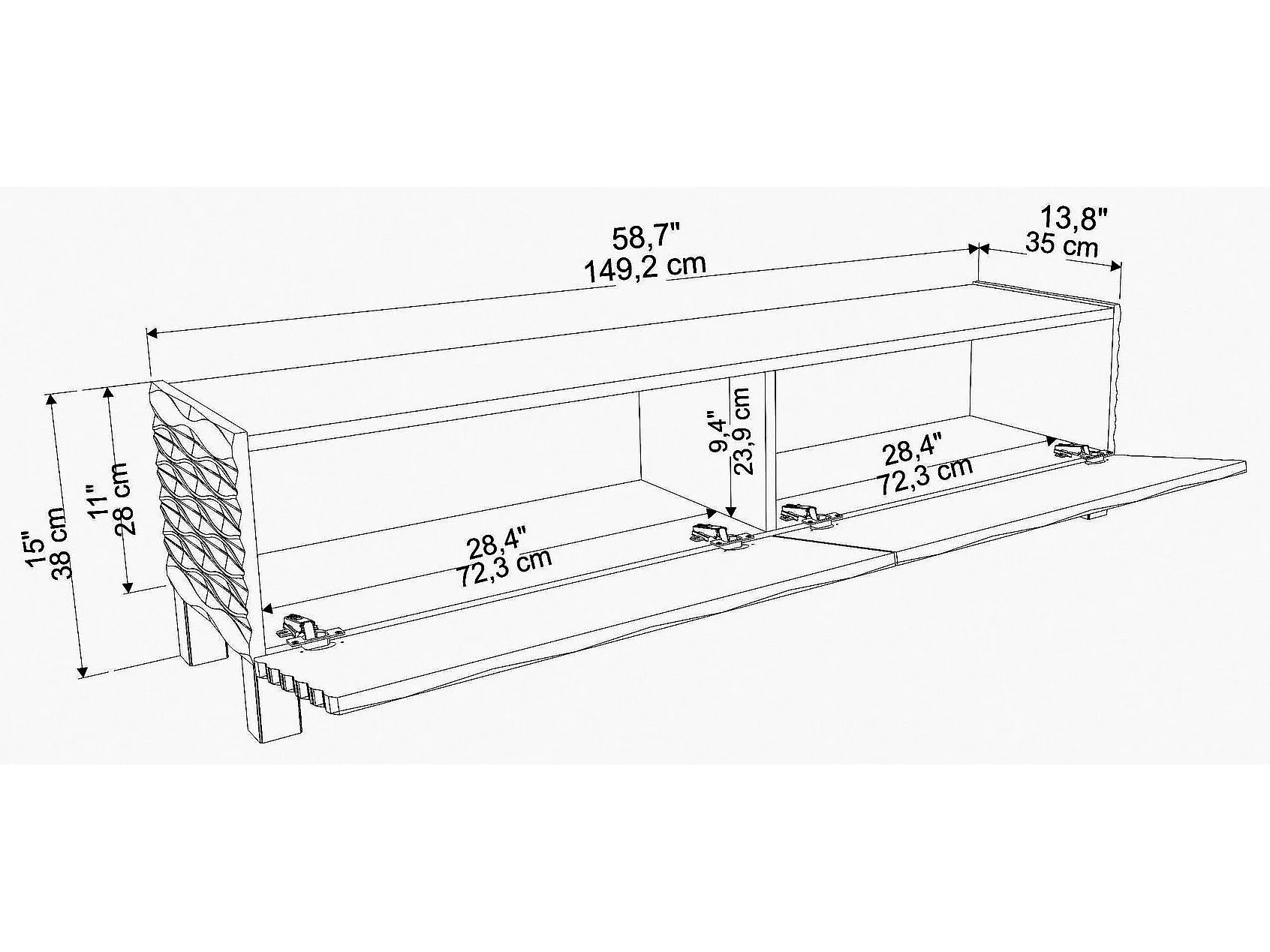 58,7"
149,2 cm

13,8"
35 cm

15"
38 cm

11"
28 cm

9,4"
23,9 cm

28,4"
72,3 cm

28,4"
72,3 cm