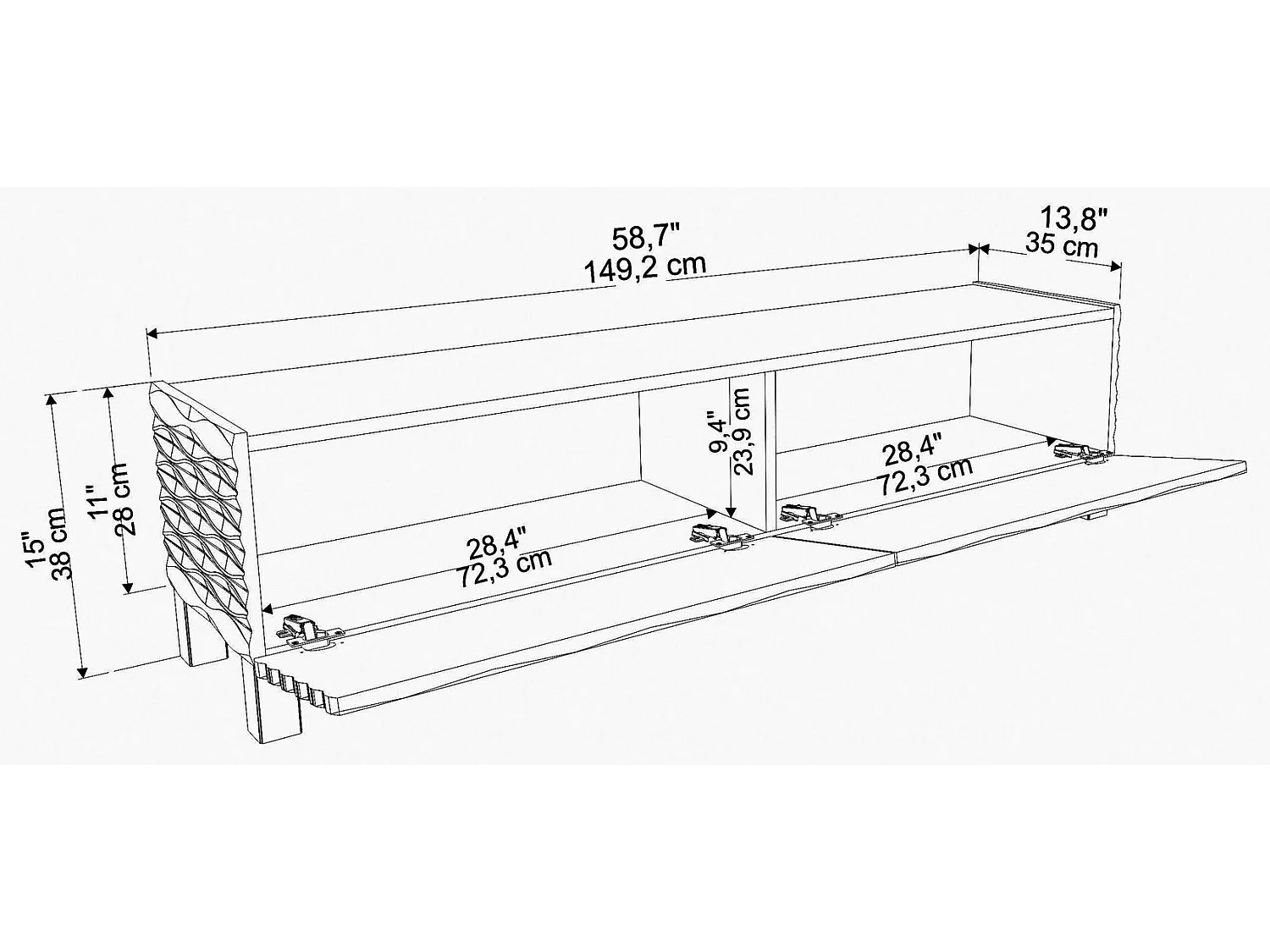 58,7"
149,2 cm

13,8"
35 cm

15"
38 cm

11"
28 cm

9,4"
23,9 cm

28,4"
72,3 cm

28,4"
72,3 cm