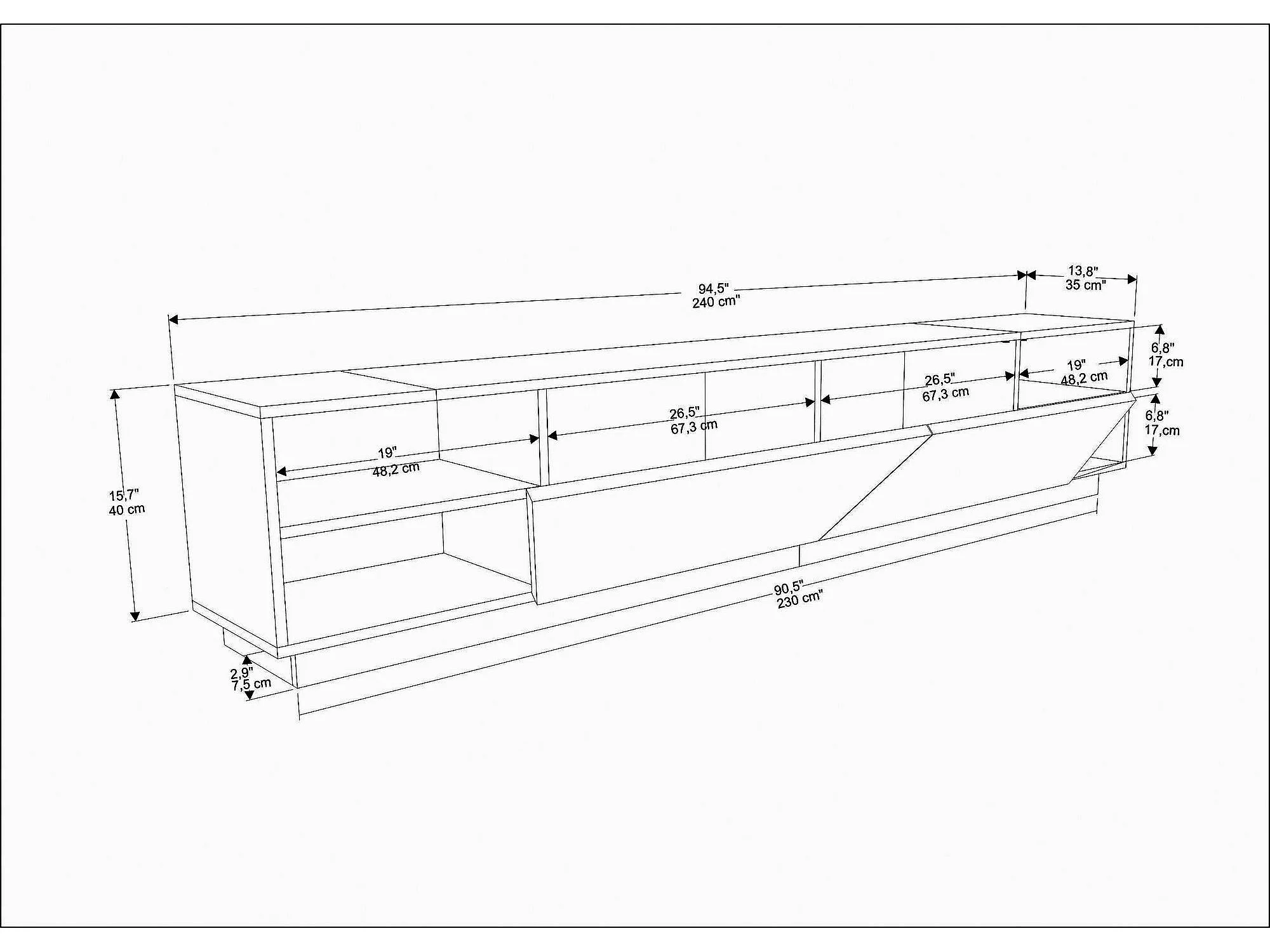 94,5"
240 cm"

13,8"
35 cm"

6,8"
17,cm

19"
48,2 cm

26,5"
67,3 cm

26,5"
67,3 cm

6,8"
17,cm

19"
48,2 cm

15,7"
40 cm

90,5"
230 cm"

2,9"
7,5 cm