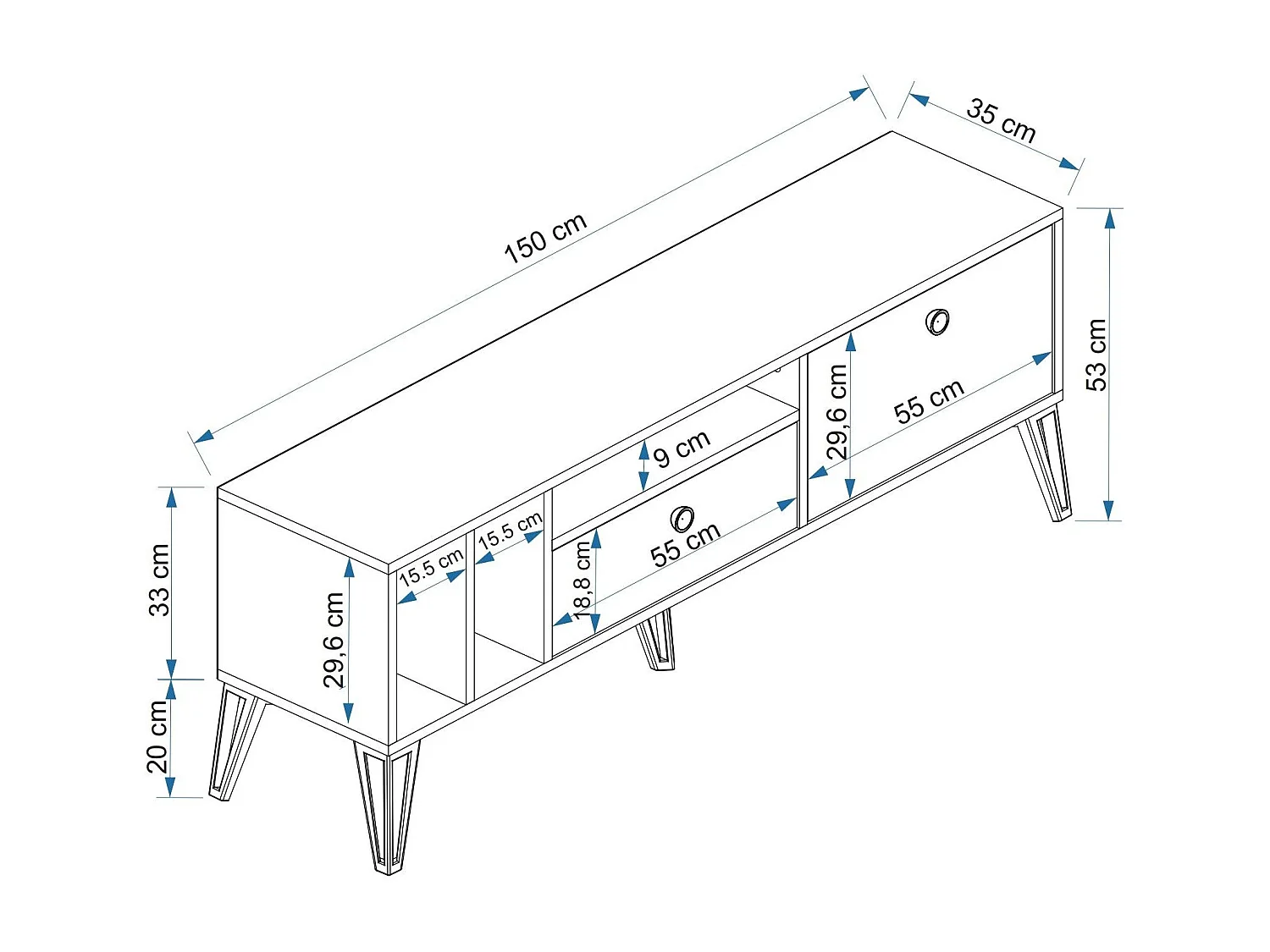 150 cm
35 cm
53 cm
29,6 cm
55 cm
9 cm
55 cm
18,8 cm
15.5 cm
15.5 cm
29,6 cm
33 cm
20 cm