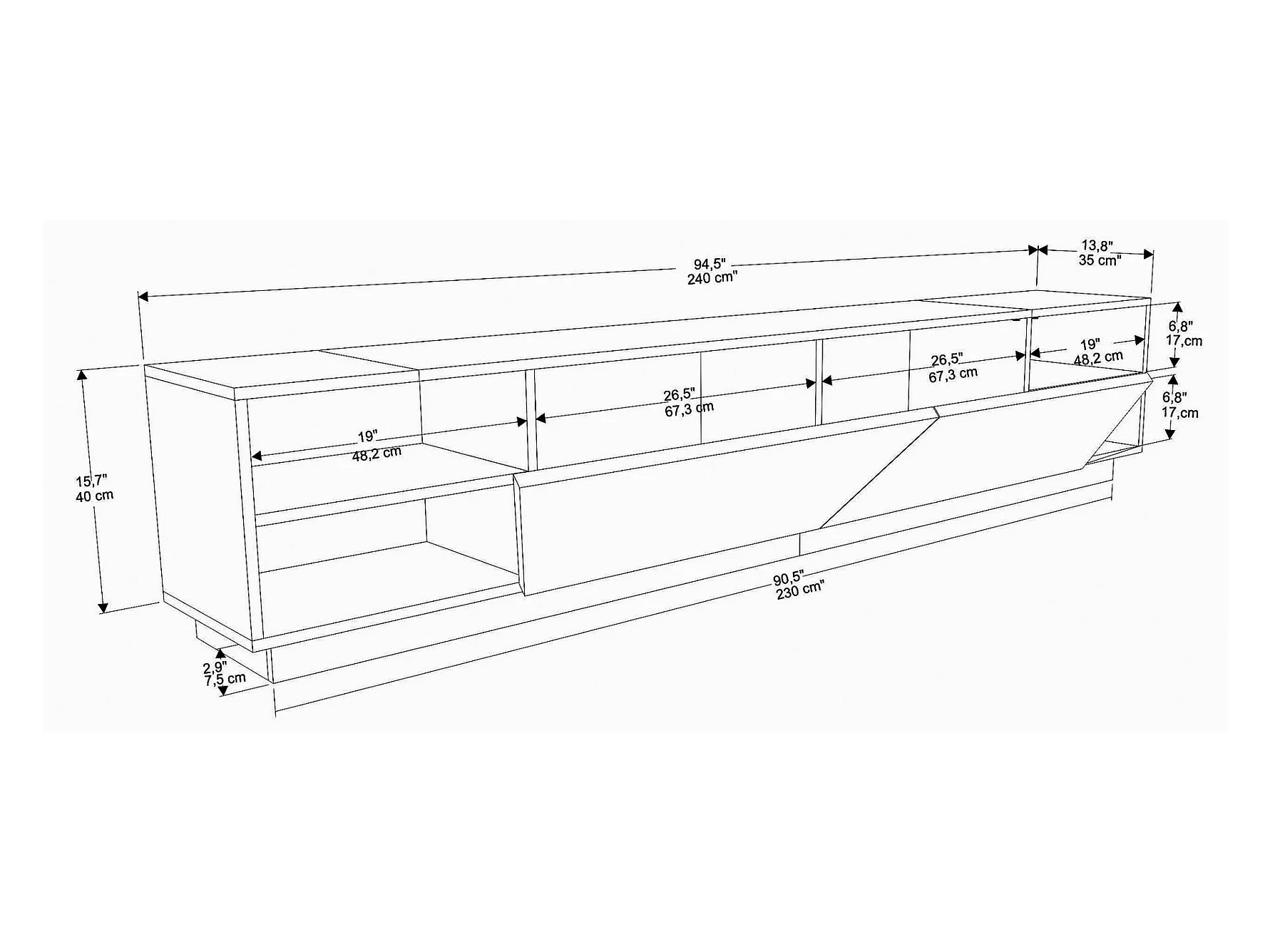 94,5"
240 cm"

13,8"
35 cm"

6,8"
17,cm

19"
48,2 cm

26,5"
67,3 cm

6,8"
17,cm

26,5"
67,3 cm

19"
48,2 cm

15,7"
40 cm

90,5"
230 cm"

2,9"
7,5 cm