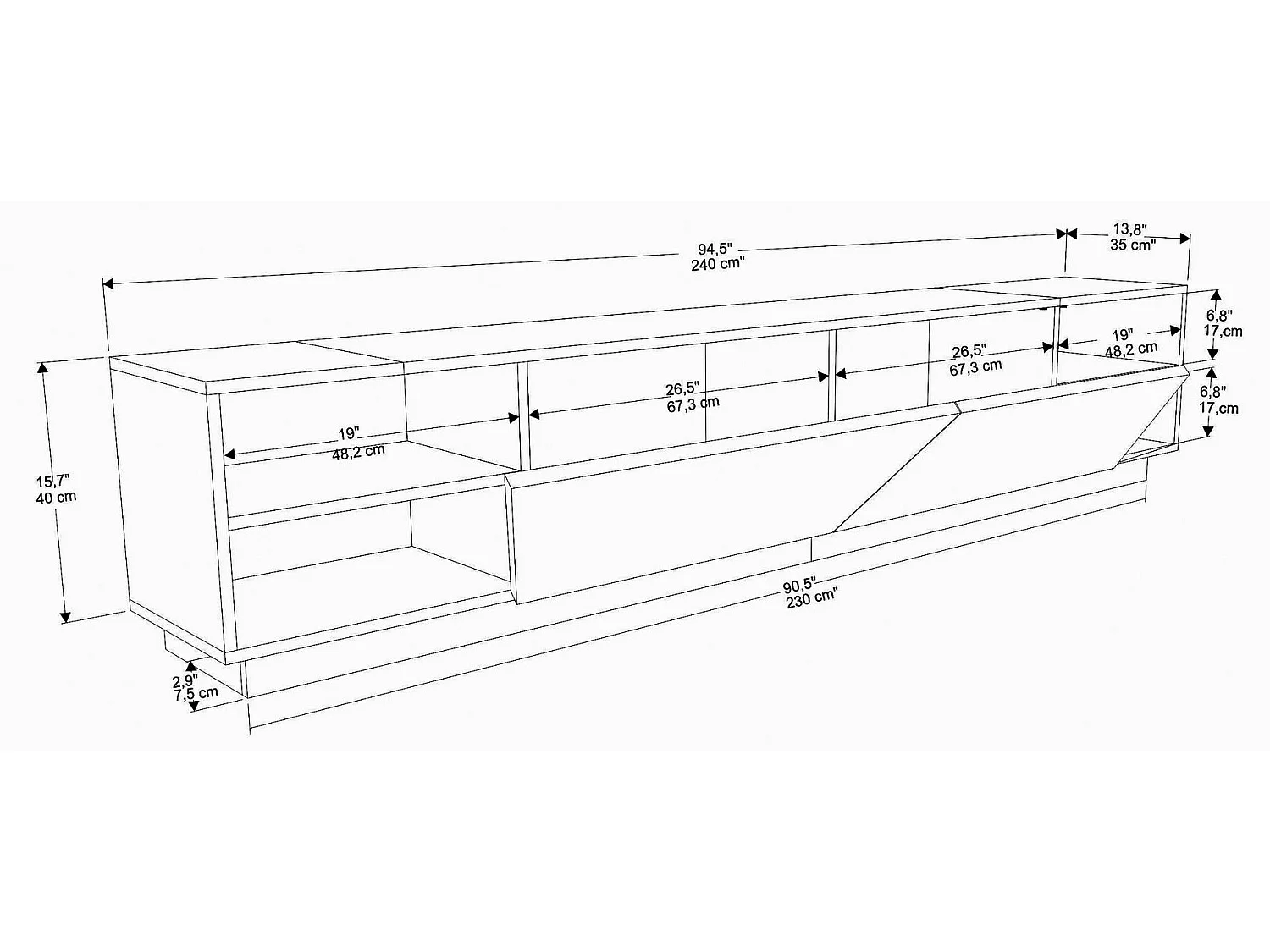 94,5"
240 cm"

13,8"
35 cm"

6,8"
17,cm

19"
48,2 cm

26,5"
67,3 cm

26,5"
67,3 cm

6,8"
17,cm

19"
48,2 cm

15,7"
40 cm

90,5"
230 cm"

2,9"
7,5 cm