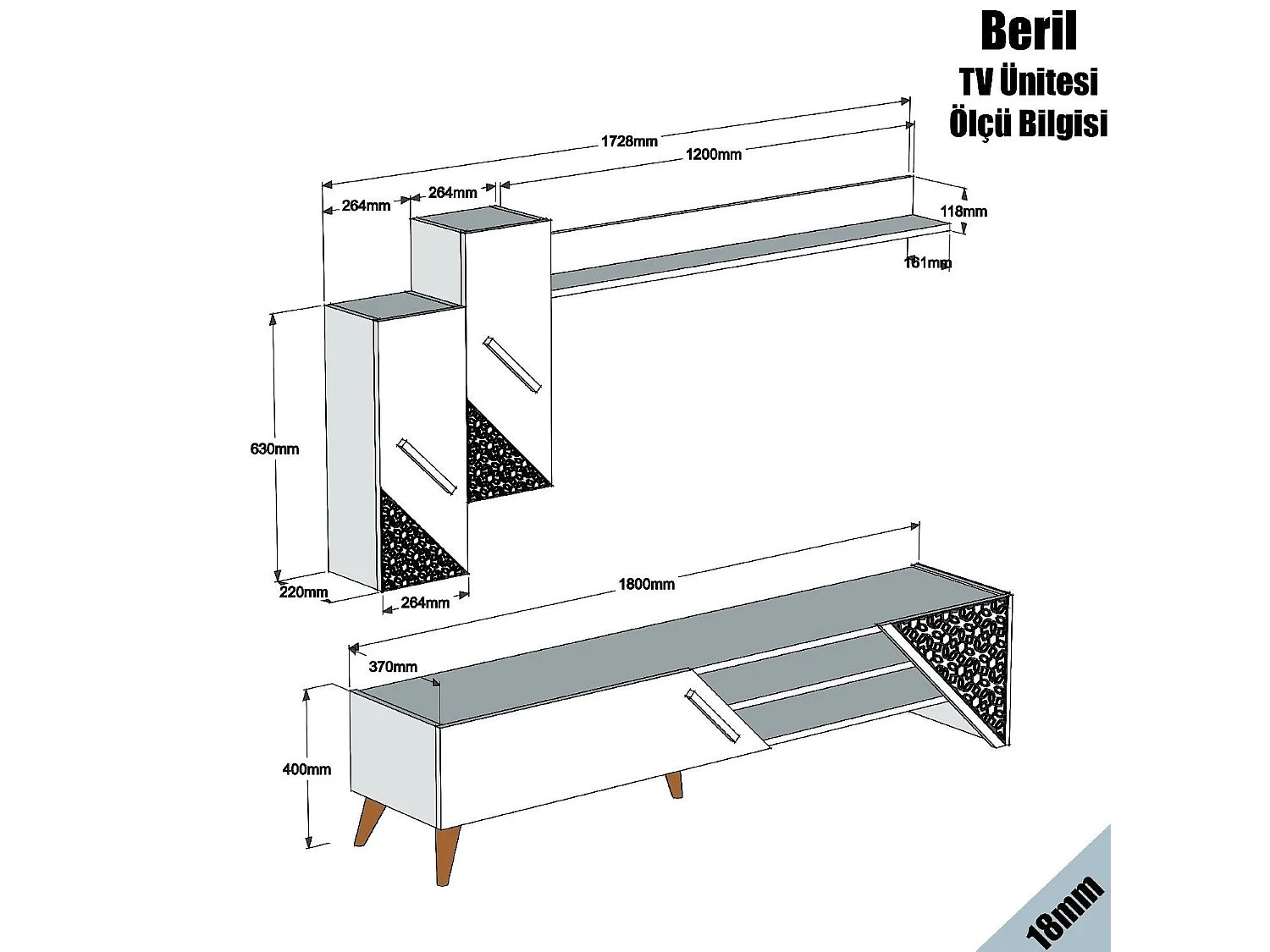 Beril
TV Ünitesi
Ölçü Bilgisi

1728mm
1200mm
264mm
264mm
118mm
161mm
630mm
220mm
264mm
1800mm
370mm
400mm
18mm