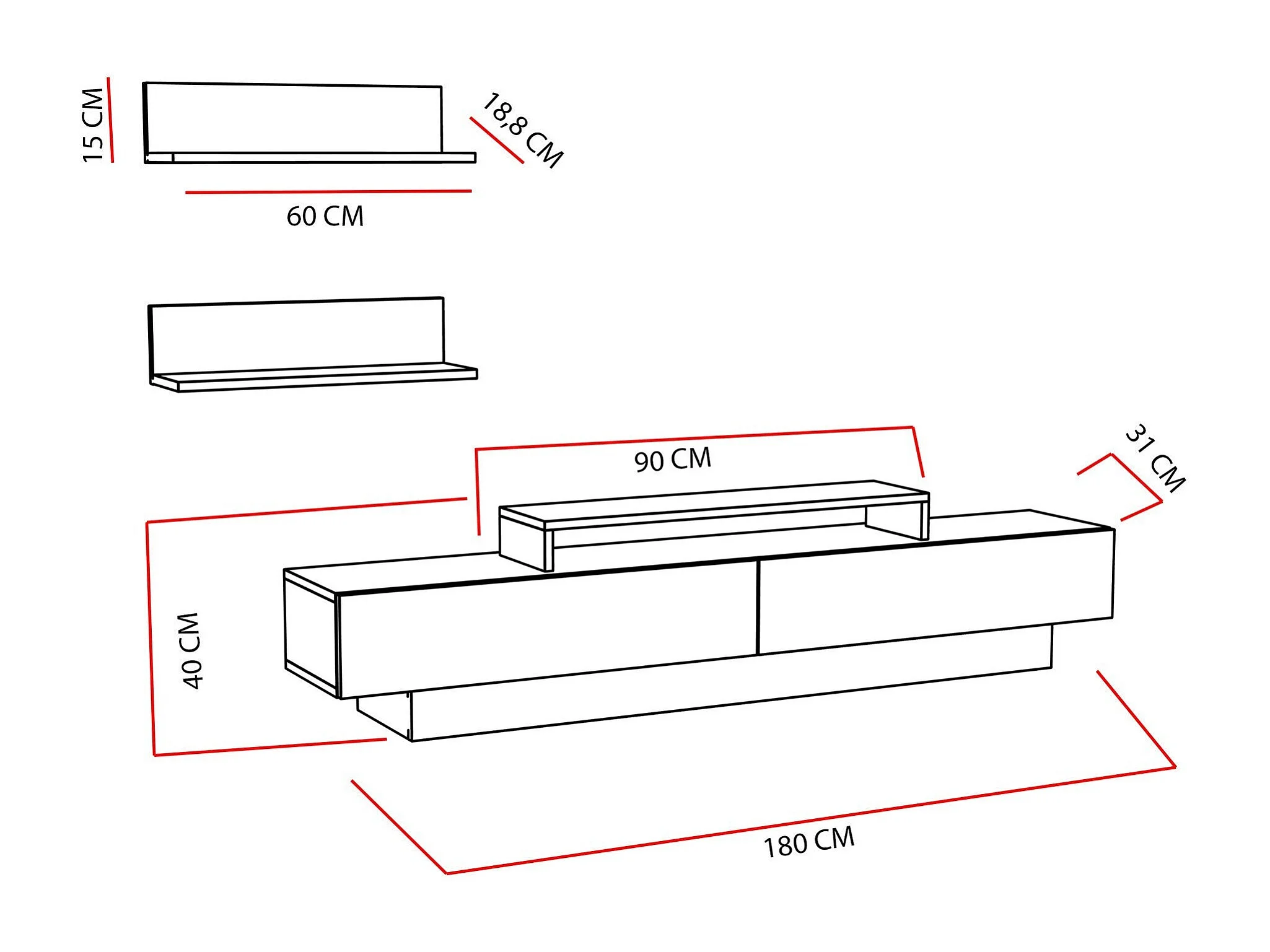 15 CM
18,8 CM
60 CM
90 CM
31 CM
40 CM
180 CM