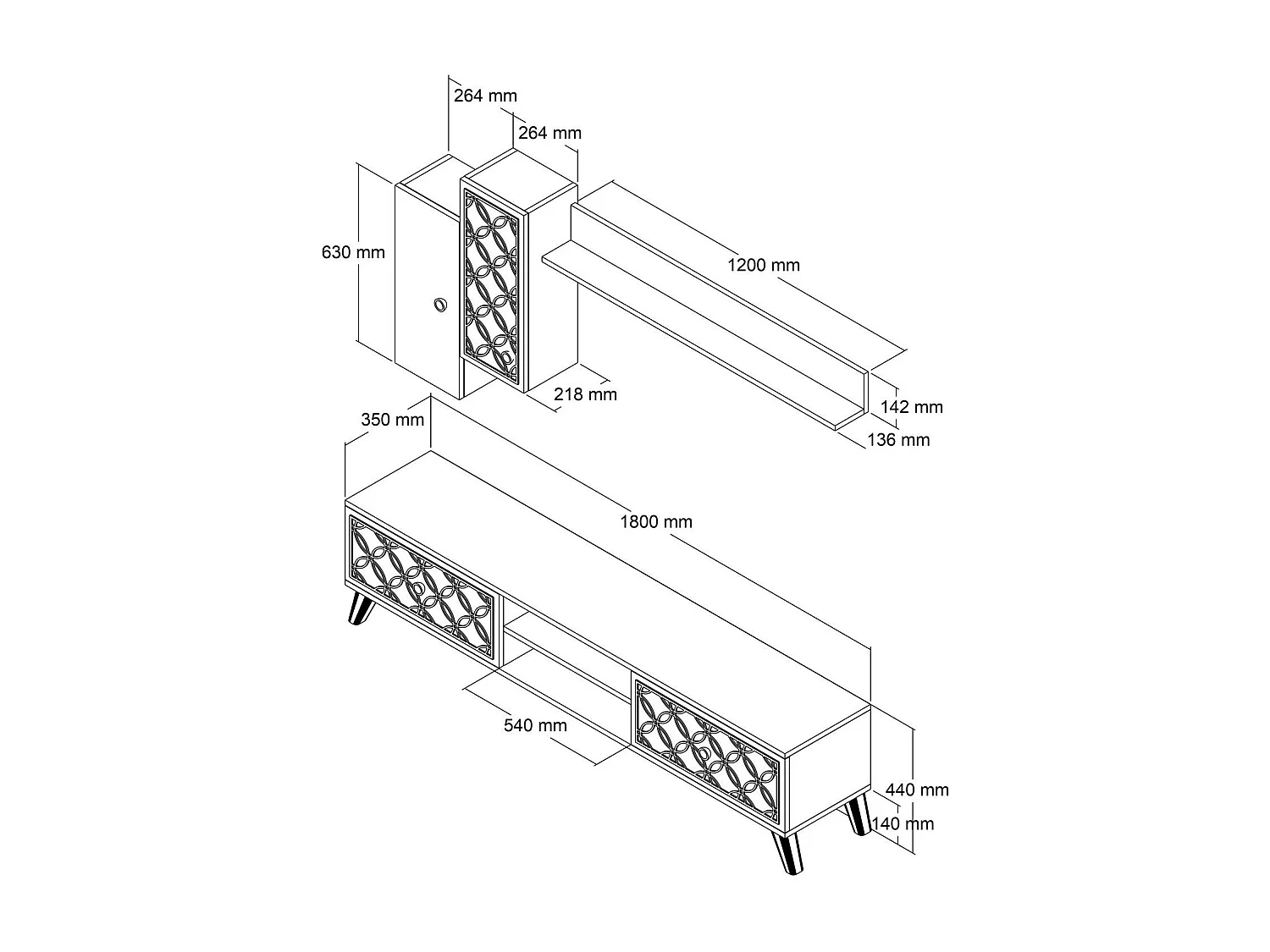 264 mm
264 mm
630 mm
1200 mm
218 mm
142 mm
136 mm
350 mm
1800 mm
540 mm
440 mm
140 mm